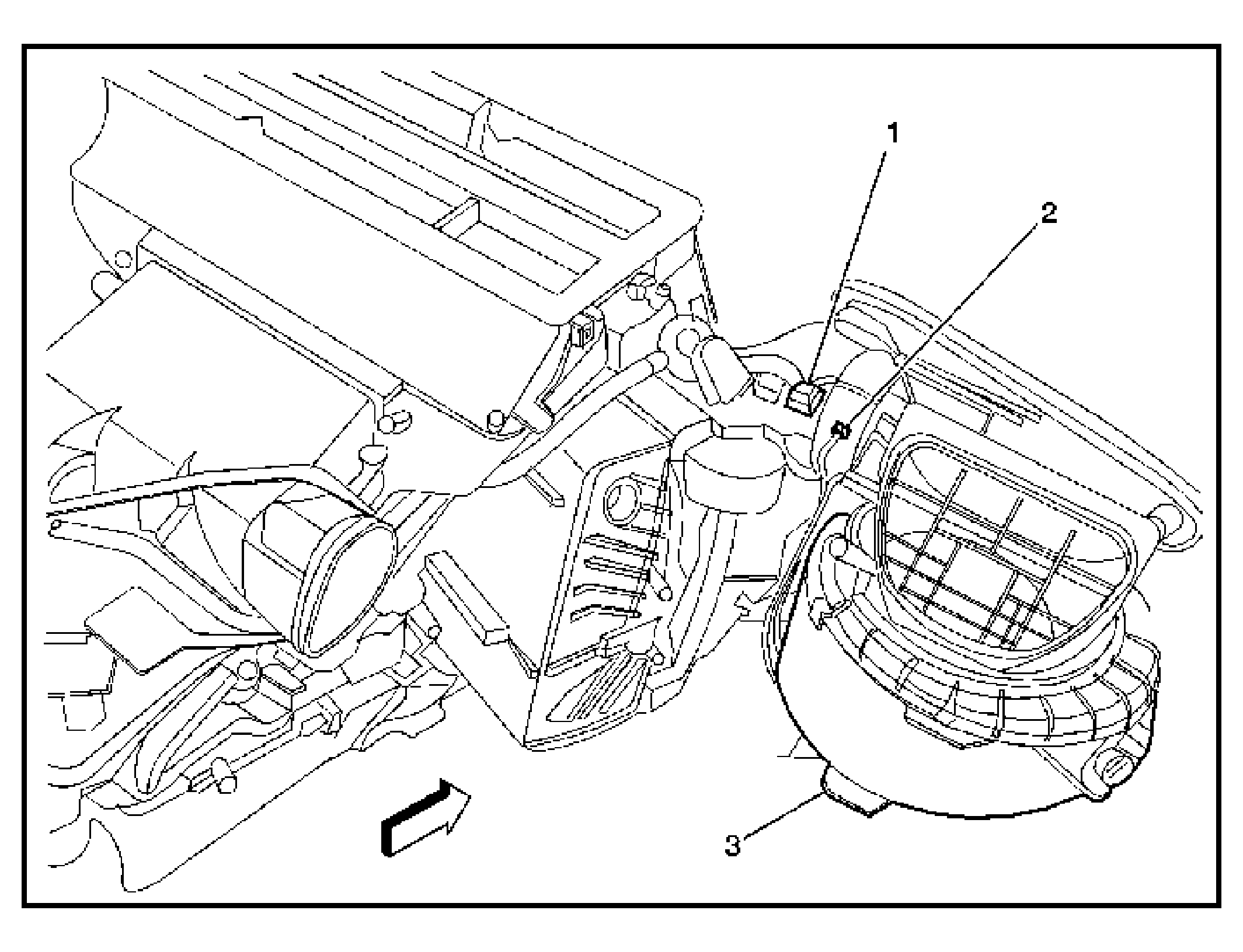 1

2

3