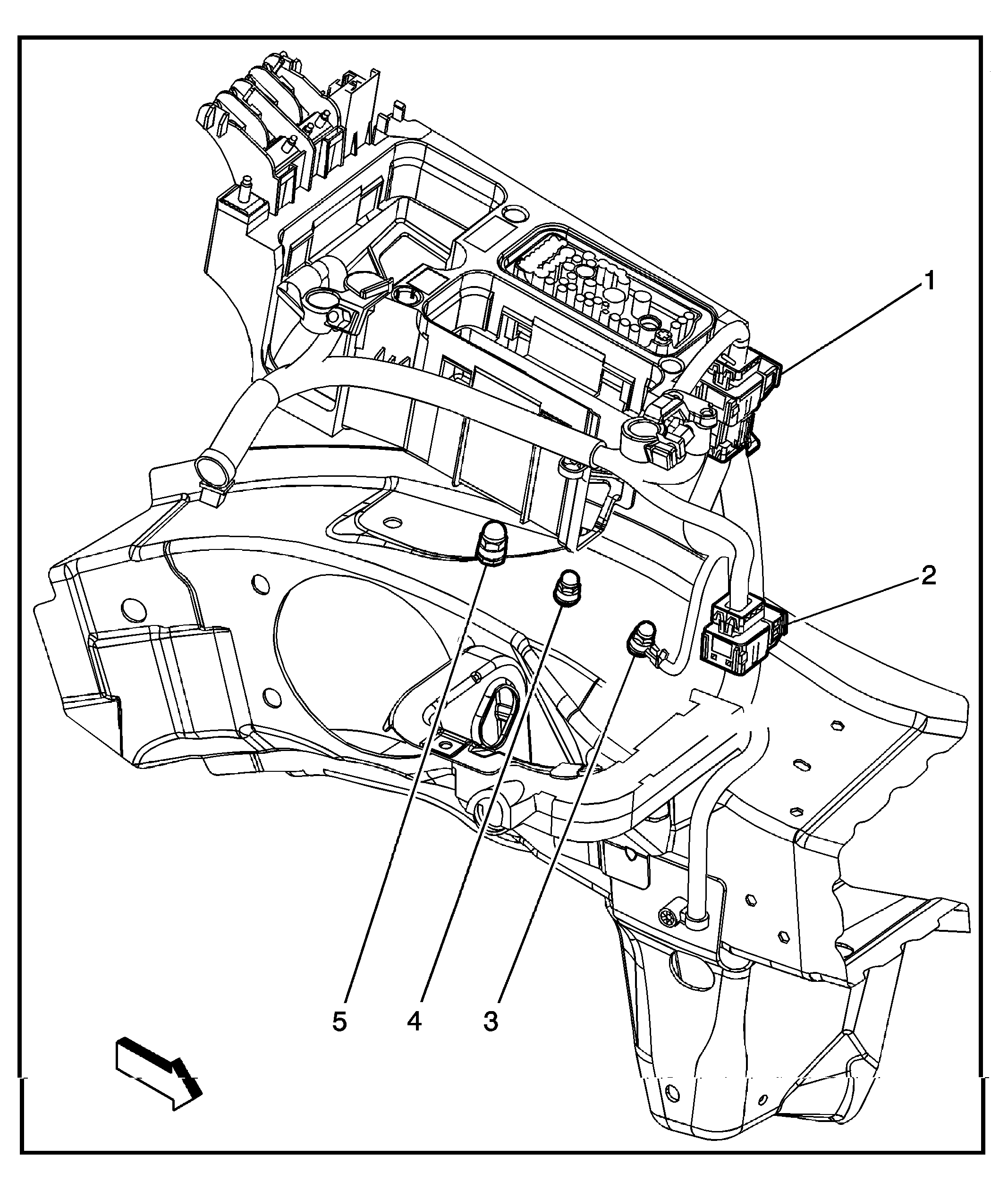 1
2
5
4
3