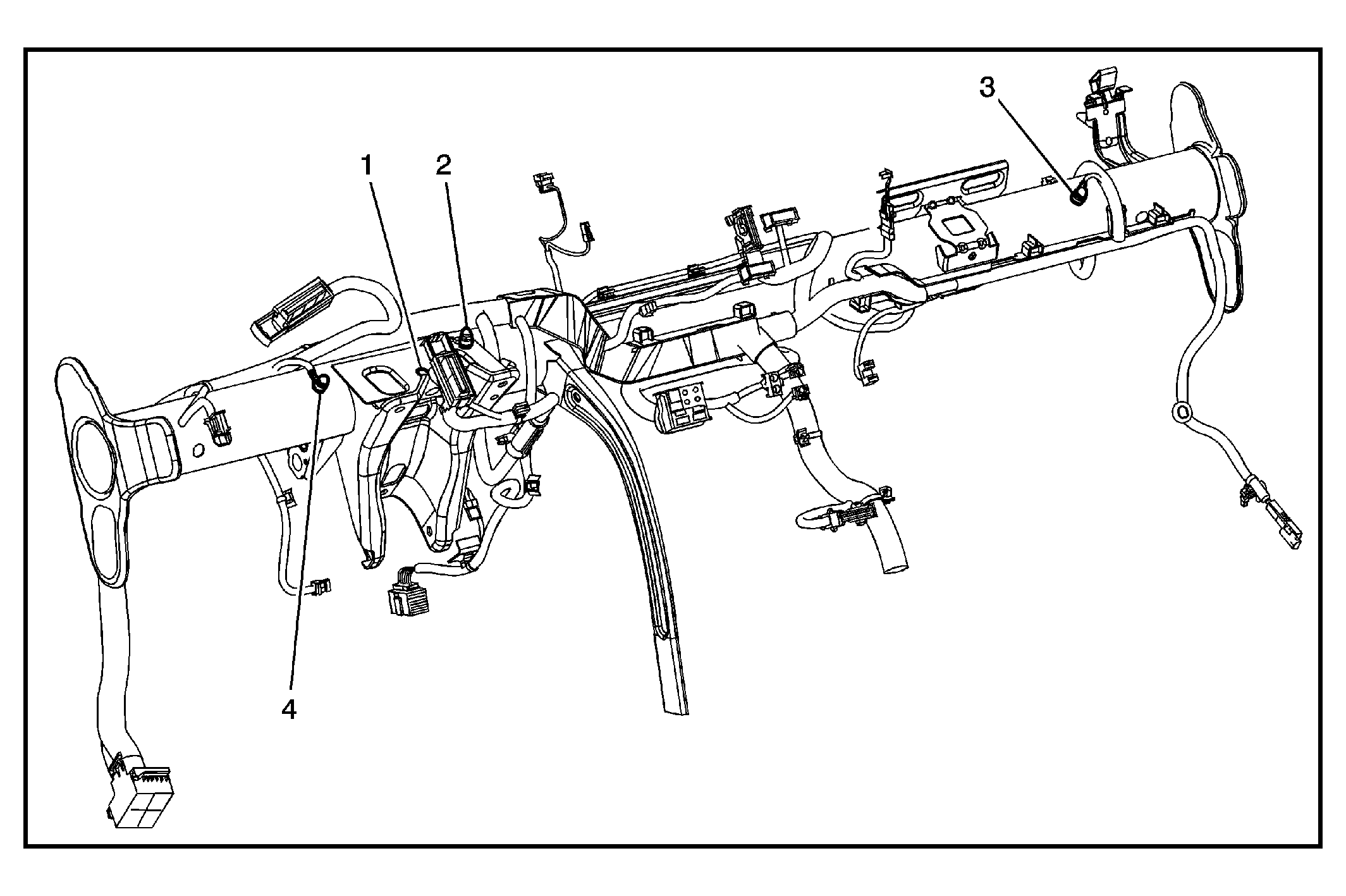 3
1
2
4