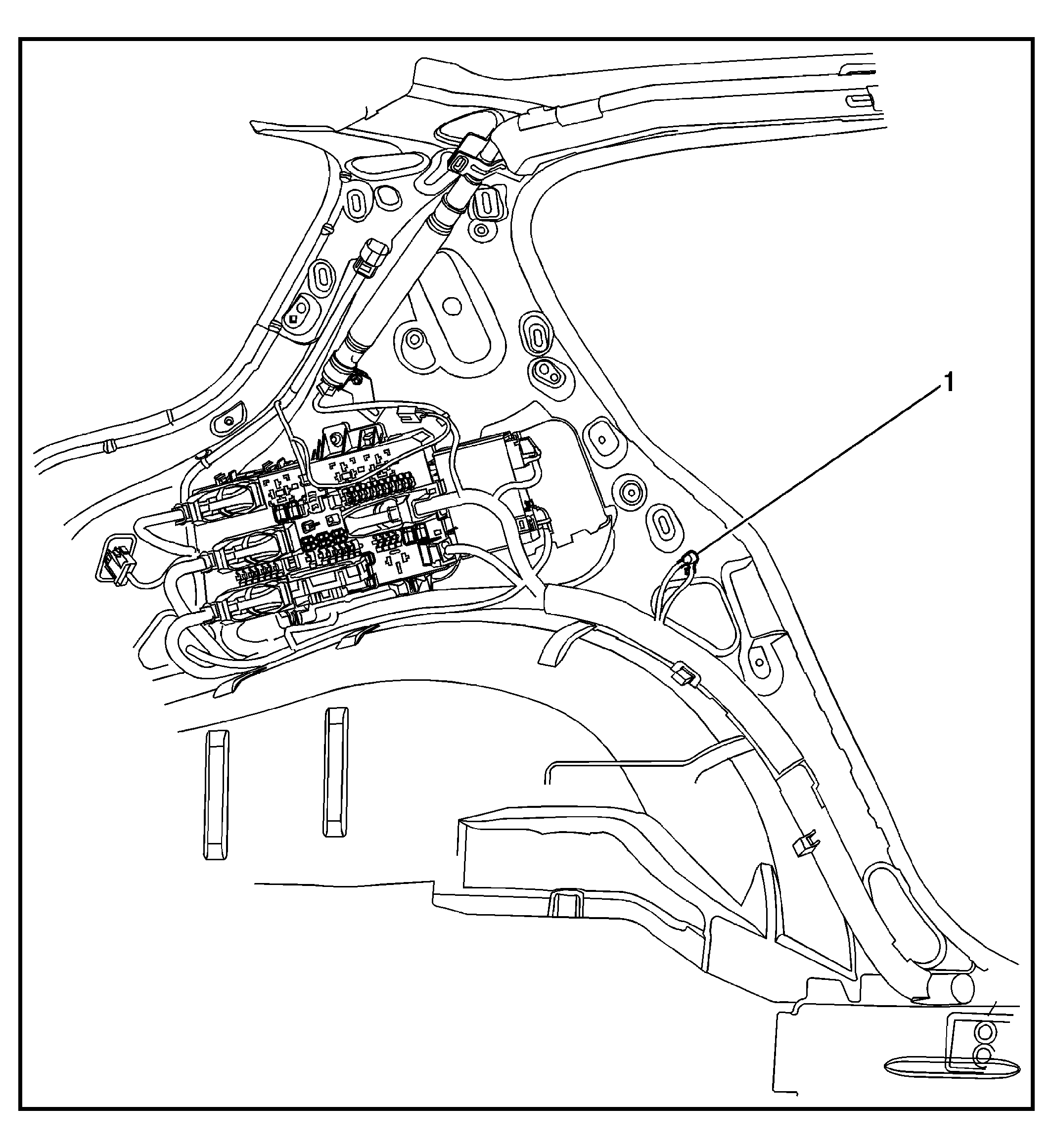 1