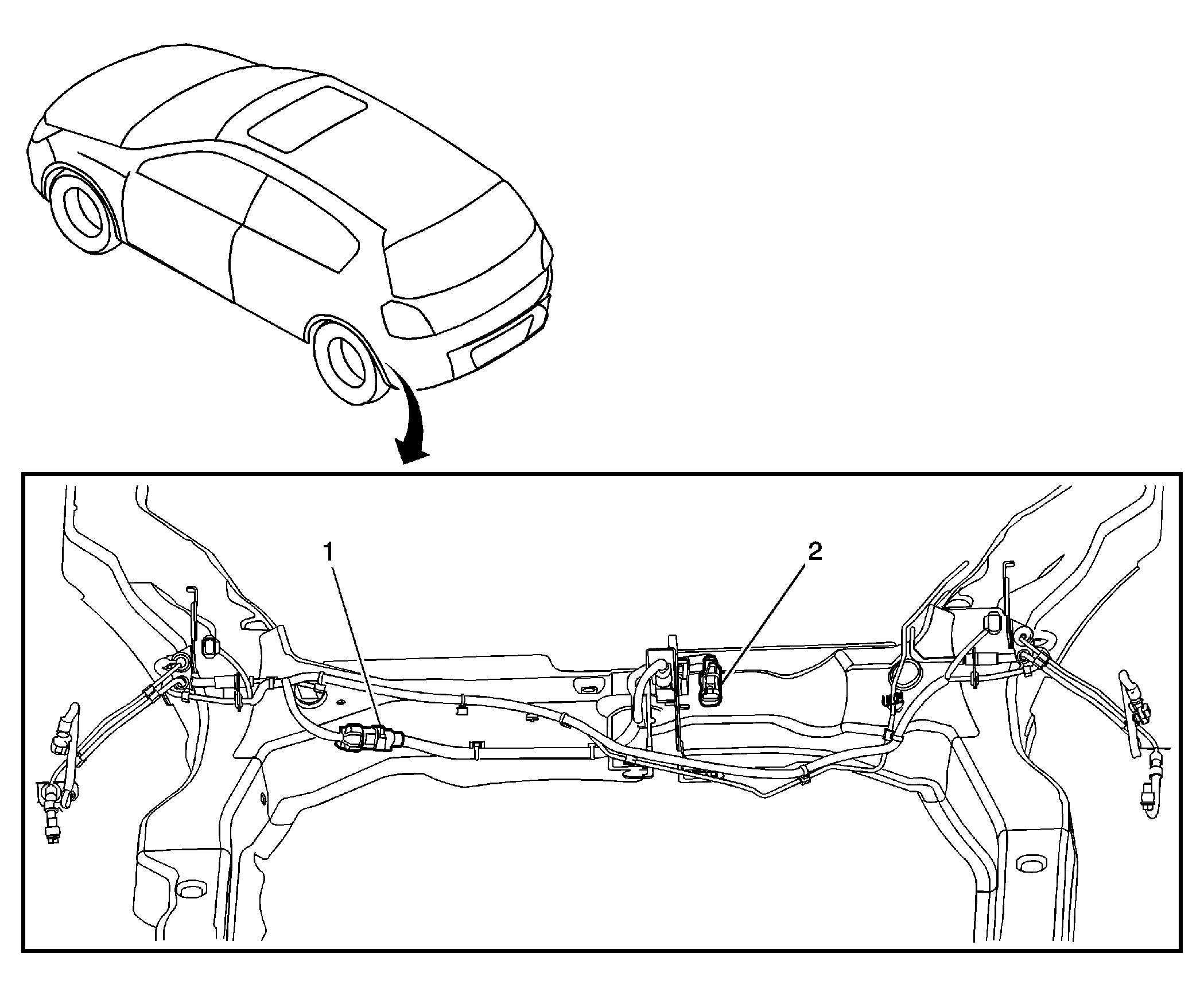 1
2