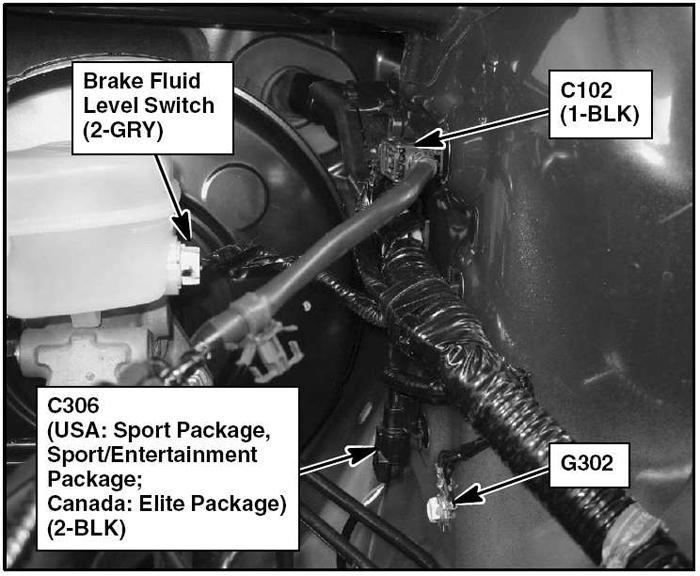 Brake Fluid Level Switch (2-GRY)

C102 (1-BLK)

C306 (USA: Sport Package, Sport/Entertainment Package; Canada: Elite Package) (2-BLK)

G302