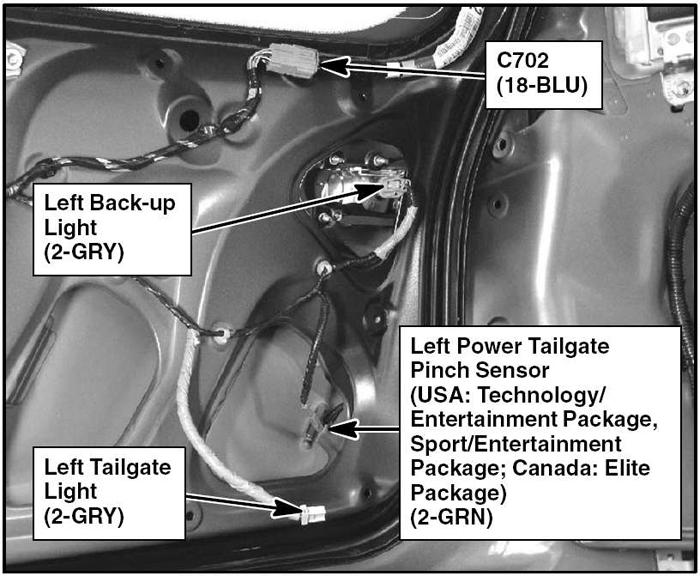 C702
(18-BLU)

Left Back-up
Light
(2-GRY)

Left Power Tailgate
Pinch Sensor
(USA: Technology/
Entertainment Package,
Sport/Entertainment
Package; Canada: Elite
Package)
(2-GRN)

Left Tailgate
Light
(2-GRY)