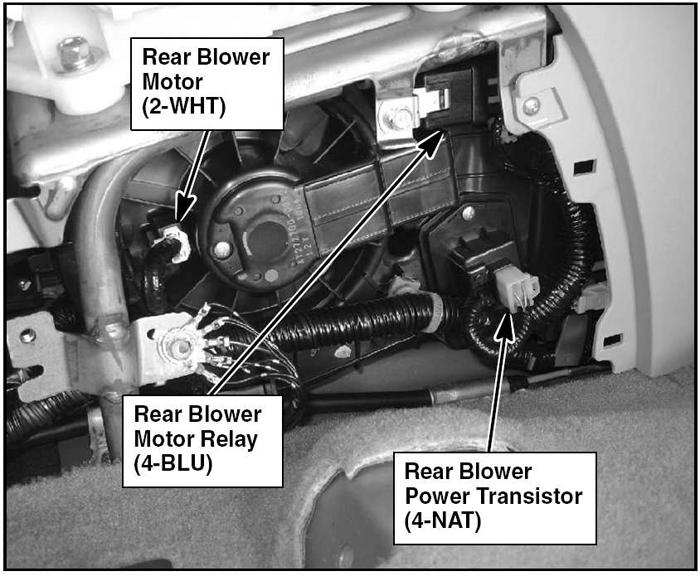 Rear Blower Motor (2-WHT)

Rear Blower Motor Relay (4-BLU)

Rear Blower Power Transistor (4-NAT)