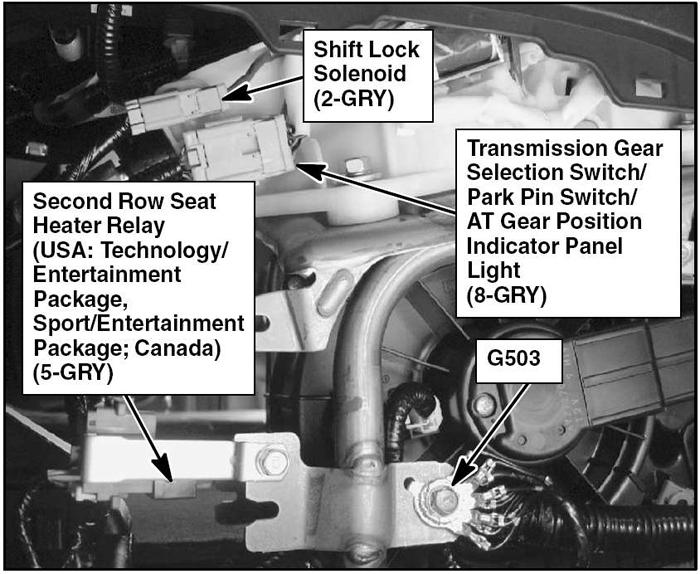 Shift Lock Solenoid (2-GRY)

Transmission Gear Selection Switch/ Park Pin Switch/ AT Gear Position Indicator Panel Light (8-GRY)

Second Row Seat Heater Relay (USA: Technology/ Entertainment Package, Sport/Entertainment Package; Canada) (5-GRY)

G503