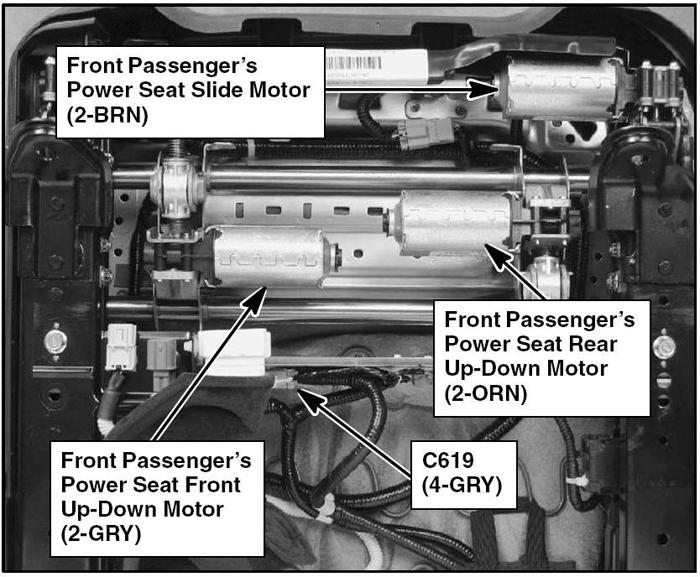 Front Passenger's Power Seat Slide Motor (2-BRN)

Front Passenger's Power Seat Rear Up-Down Motor (2-ORN)

Front Passenger's Power Seat Front Up-Down Motor (2-GRY)

C619 (4-GRY)