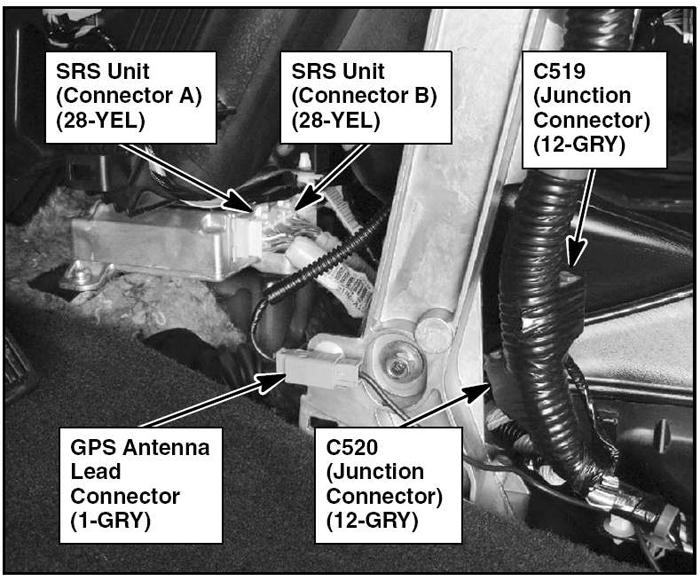 SRS Unit
(Connector A)
(28-YEL)

SRS Unit
(Connector B)
(28-YEL)

C519
(Junction
Connector)
(12-GRY)

GPS Antenna
Lead
Connector
(1-GRY)

C520
(Junction
Connector)
(12-GRY)