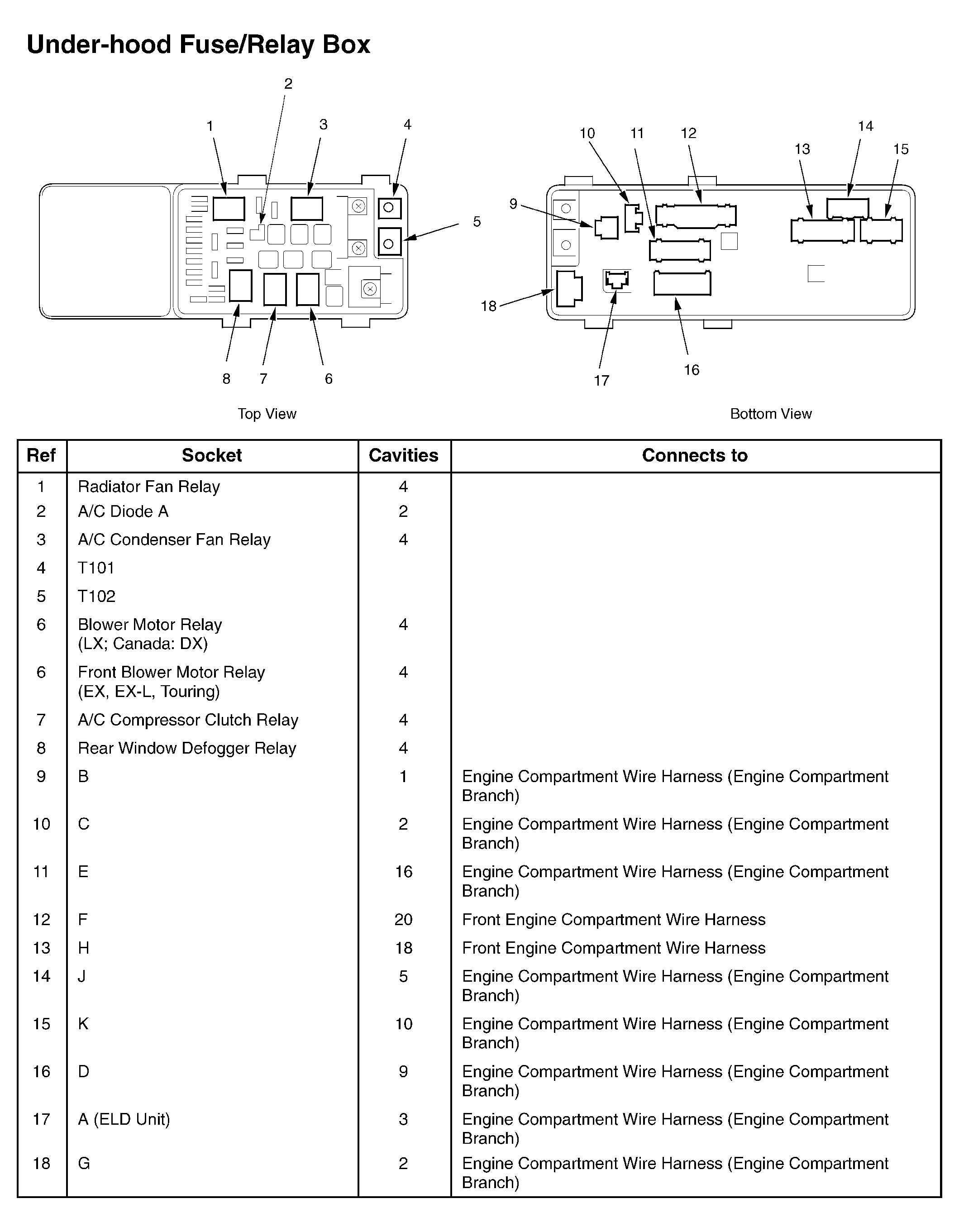 Under-hood Fuse/Relay Box

2
1 3 4
5
8 7 6

Top View

10 11 12 14
13 15
9
18
17 16

Bottom View

| Ref | Socket | Cavities | Connects to |
|---|---|---|---|
| 1 | Radiator Fan Relay | 4 | |
| 2 | A/C Diode A | 2 | |
| 3 | A/C Condenser Fan Relay | 4 | |
| 4 | T101 | | |
| 5 | T102 | | |
| 6 | Blower Motor Relay (LX; Canada: DX) | 4 | |
| 6 | Front Blower Motor Relay (EX, EX-L, Touring) | 4 | |
| 7 | A/C Compressor Clutch Relay | 4 | |
| 8 | Rear Window Defogger Relay | 4 | |
| 9 | B | 1 | Engine Compartment Wire Harness (Engine Compartment Branch) |
| 10 | C | 2 | Engine Compartment Wire Harness (Engine Compartment Branch) |
| 11 | E | 16 | Engine Compartment Wire Harness (Engine Compartment Branch) |
| 12 | F | 20 | Front Engine Compartment Wire Harness |
| 13 | H | 18 | Front Engine Compartment Wire Harness |
| 14 | J | 5 | Engine Compartment Wire Harness (Engine Compartment Branch) |
| 15 | K | 10 | Engine Compartment Wire Harness (Engine Compartment Branch) |
| 16 | D | 9 | Engine Compartment Wire Harness (Engine Compartment Branch) |
| 17 | A (ELD Unit) | 3 | Engine Compartment Wire Harness (Engine Compartment Branch) |
| 18 | G | 2 | Engine Compartment Wire Harness (Engine Compartment Branch) |