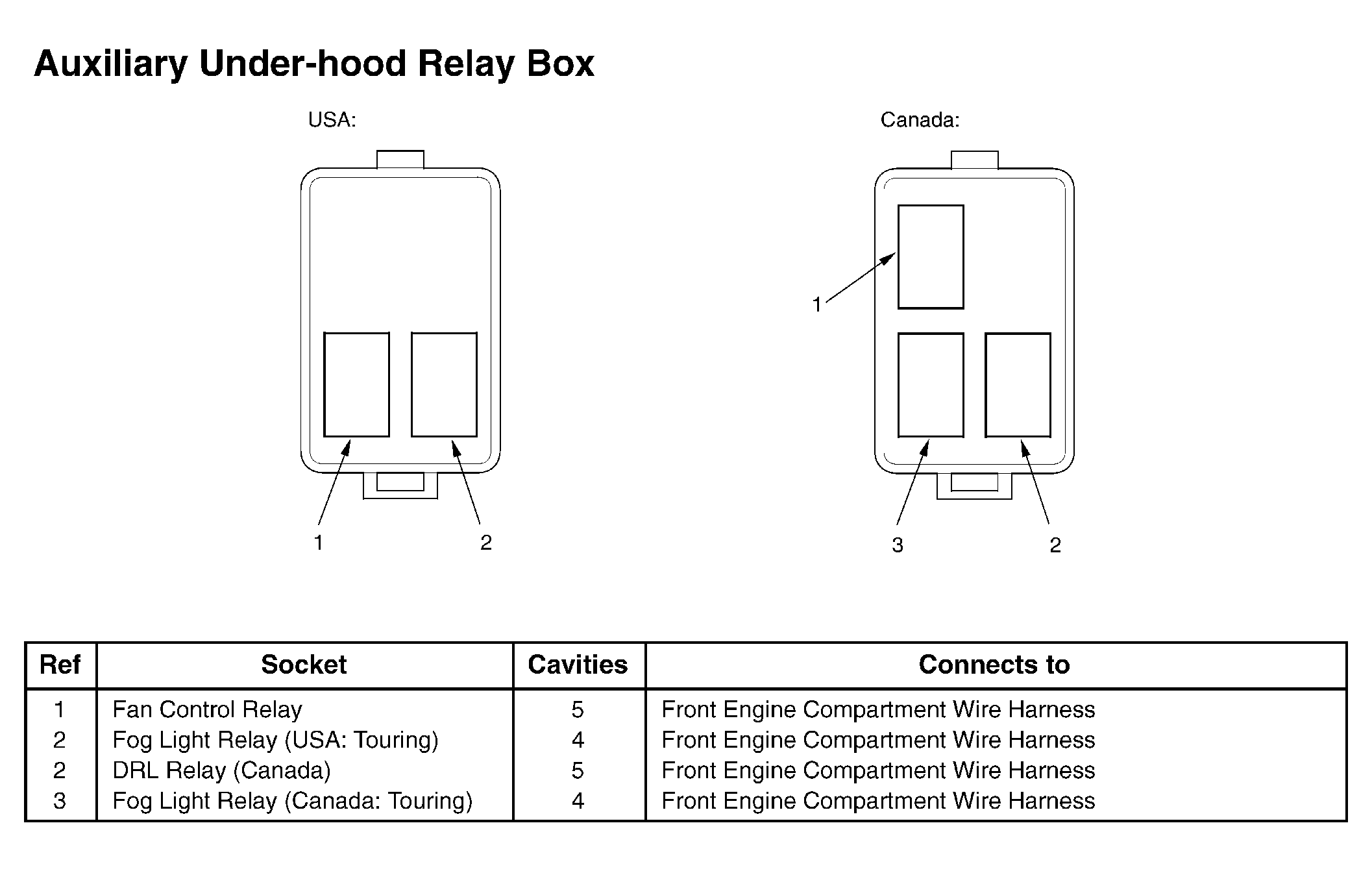 Auxiliary Under-hood Relay Box

USA:

1

2

Canada:

1

3

2

| Ref | Socket | Cavities | Connects to |
|---|---|---|---|
| 1 | Fan Control Relay | 5 | Front Engine Compartment Wire Harness |
| 2 | Fog Light Relay (USA: Touring) | 4 | Front Engine Compartment Wire Harness |
| 2 | DRL Relay (Canada) | 5 | Front Engine Compartment Wire Harness |
| 3 | Fog Light Relay (Canada: Touring) | 4 | Front Engine Compartment Wire Harness |