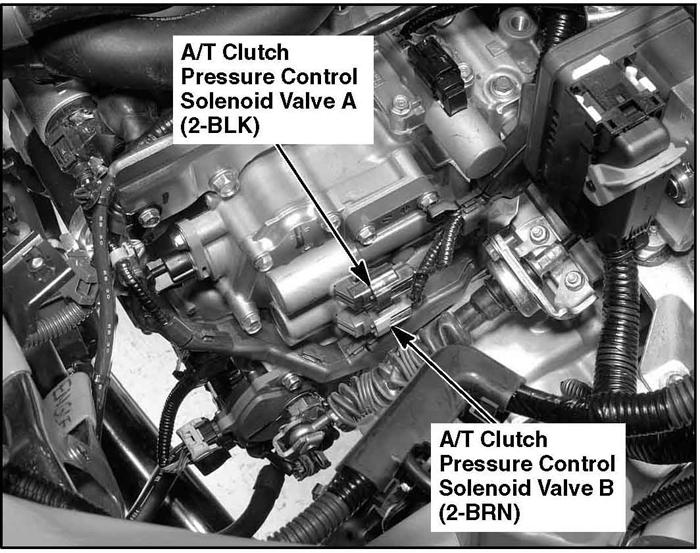 A/T Clutch Pressure Control Solenoid Valve A (2-BLK)

A/T Clutch Pressure Control Solenoid Valve B (2-BRN)