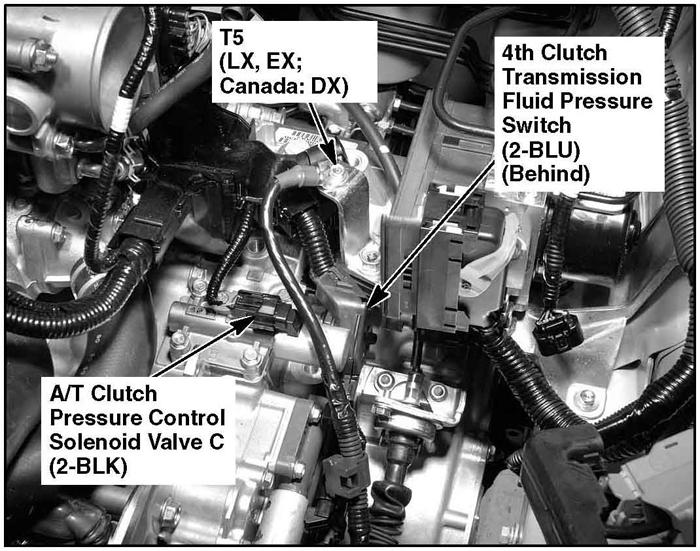 T5
(LX, EX;
Canada: DX)

4th Clutch
Transmission
Fluid Pressure
Switch
(2-BLU)
(Behind)

A/T Clutch
Pressure Control
Solenoid Valve C
(2-BLK)