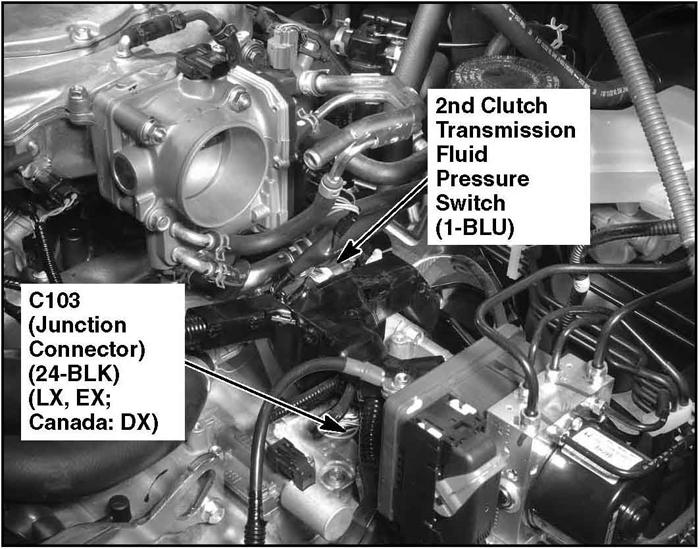 2nd Clutch Transmission Fluid Pressure Switch (1-BLU)

C103 (Junction Connector) (24-BLK) (LX, EX; Canada: DX)