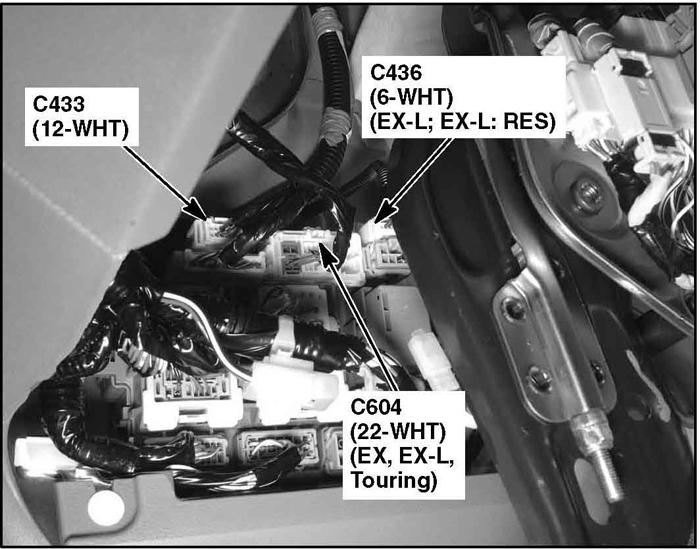 C433
(12-WHT)

C436
(6-WHT)
(EX-L; EX-L: RES)

C604
(22-WHT)
(EX, EX-L,
Touring)