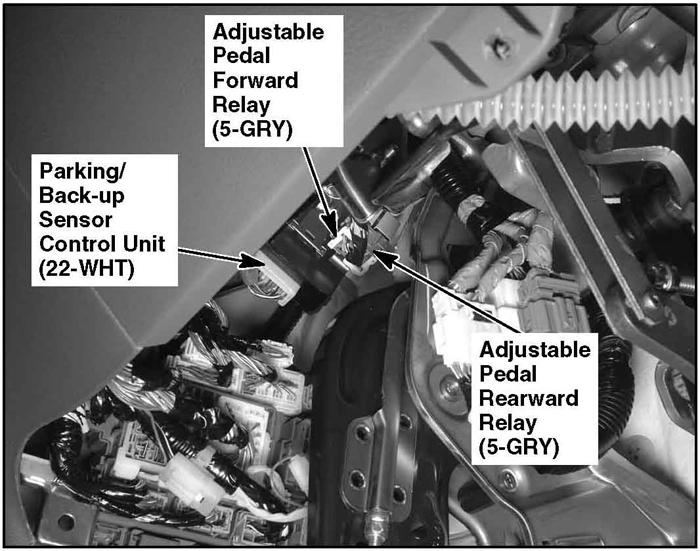 Adjustable Pedal Forward Relay (5-GRY)

Parking/ Back-up Sensor Control Unit (22-WHT)

Adjustable Pedal Rearward Relay (5-GRY)