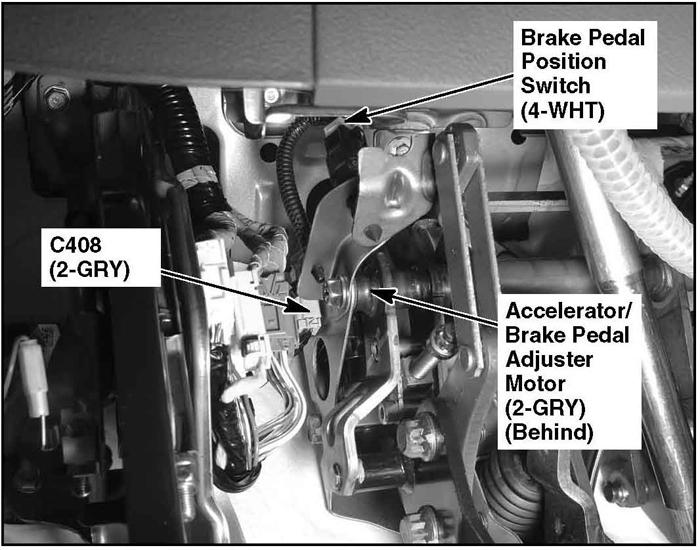 Brake Pedal Position Switch (4-WHT)

C408 (2-GRY)

Accelerator/ Brake Pedal Adjuster Motor (2-GRY) (Behind)