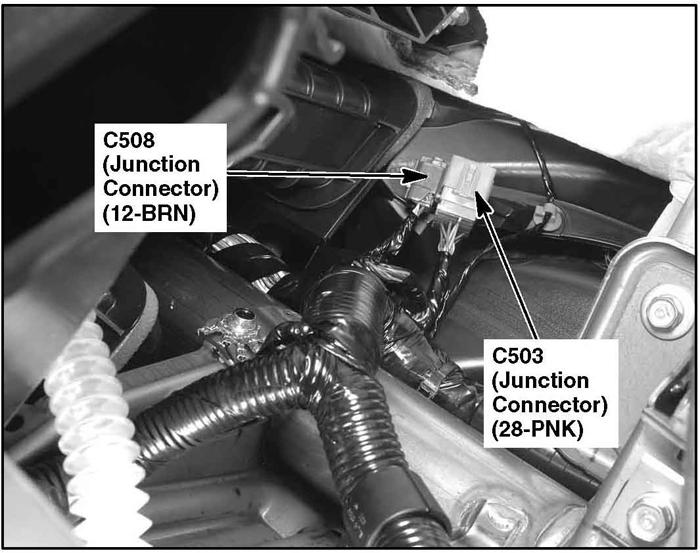 C508
(Junction
Connector)
(12-BRN)

C503
(Junction
Connector)
(28-PNK)