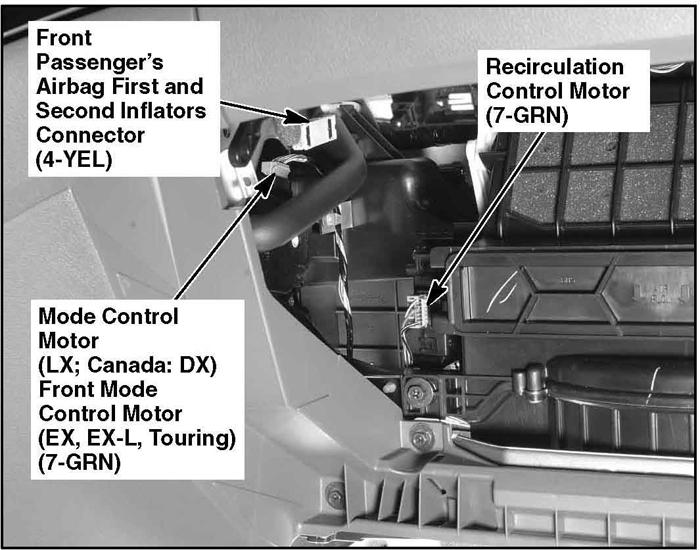 Front Passenger's Airbag First and Second Inflators Connector (4-YEL)

Recirculation Control Motor (7-GRN)

Mode Control Motor (LX; Canada: DX) Front Mode Control Motor (EX, EX-L, Touring) (7-GRN)