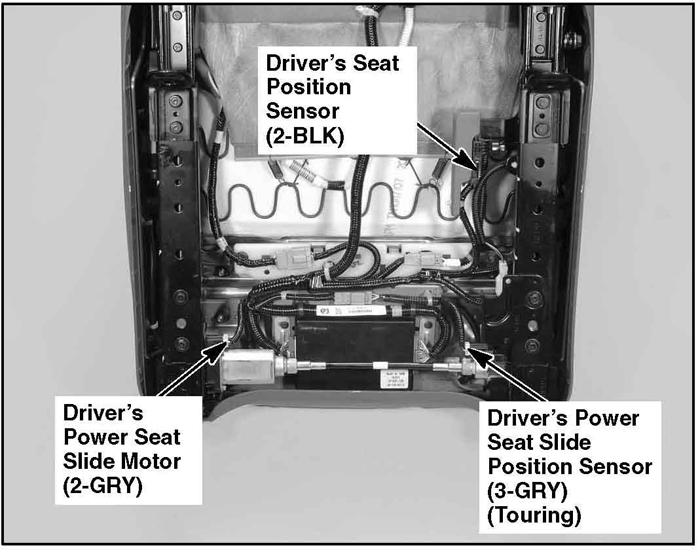 Driver's Seat Position Sensor (2-BLK)

Driver's Power Seat Slide Motor (2-GRY)

Driver's Power Seat Slide Position Sensor (3-GRY) (Touring)