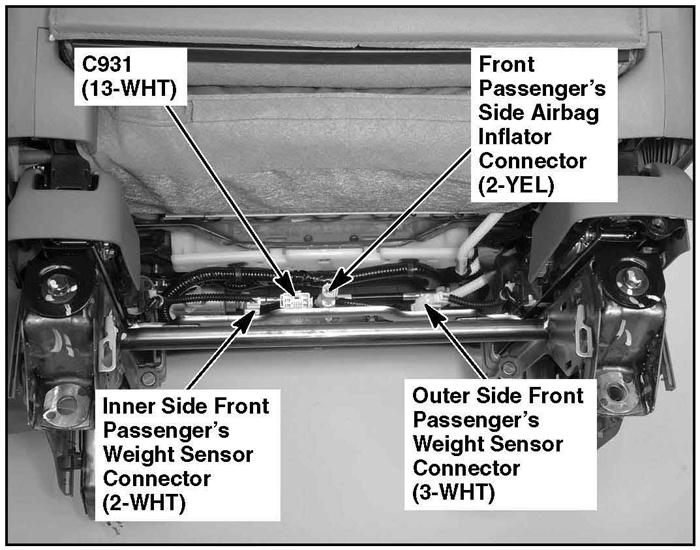 C931
(13-WHT)

Front Passenger's Side Airbag Inflator Connector (2-YEL)

Inner Side Front Passenger's Weight Sensor Connector (2-WHT)

Outer Side Front Passenger's Weight Sensor Connector (3-WHT)