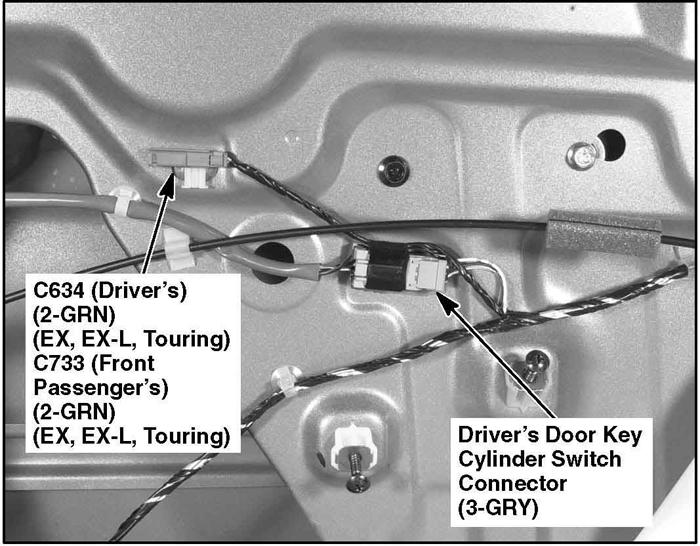 C634 (Driver's)
(2-GRN)
(EX, EX-L, Touring)
C733 (Front Passenger's)
(2-GRN)
(EX, EX-L, Touring)

Driver's Door Key Cylinder Switch Connector
(3-GRY)