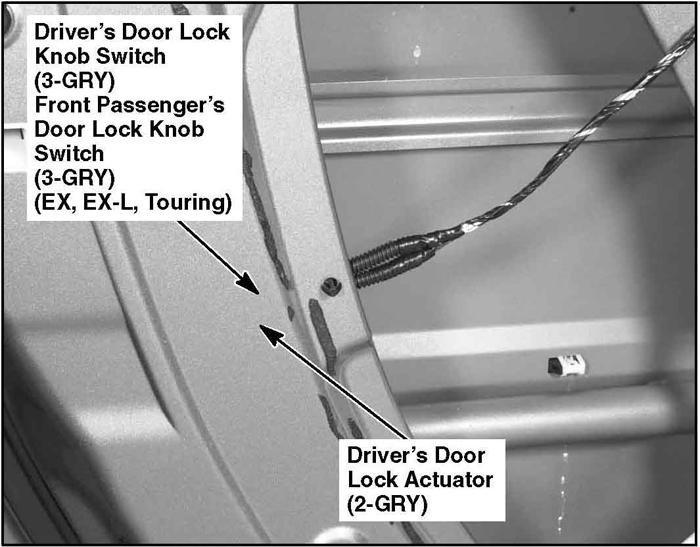 Driver's Door Lock Knob Switch (3-GRY)
Front Passenger's Door Lock Knob Switch (3-GRY) (EX, EX-L, Touring)

Driver's Door Lock Actuator (2-GRY)