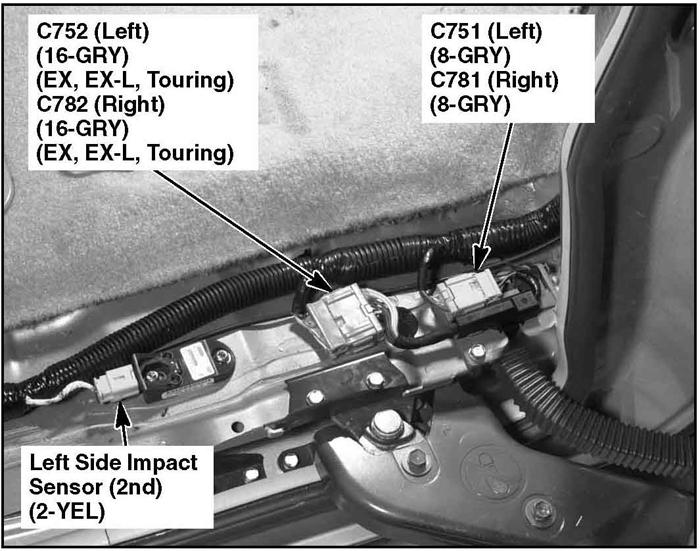 C752 (Left)
(16-GRY)
(EX, EX-L, Touring)
C782 (Right)
(16-GRY)
(EX, EX-L, Touring)

C751 (Left)
(8-GRY)
C781 (Right)
(8-GRY)

Left Side Impact Sensor (2nd)
(2-YEL)