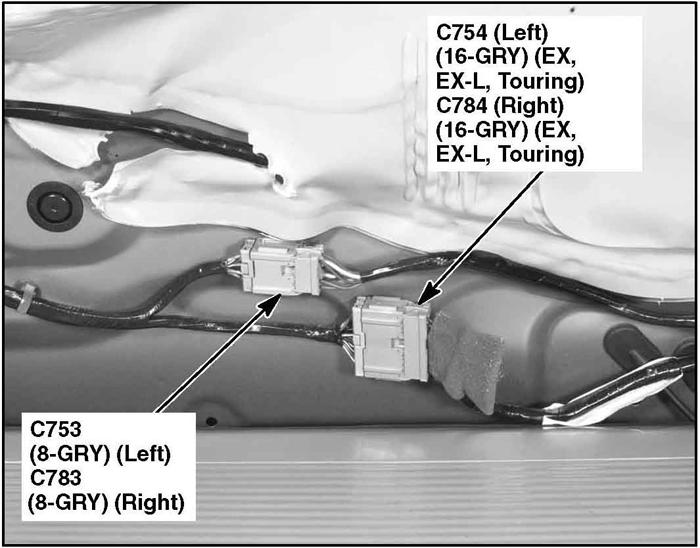 C754 (Left)
(16-GRY) (EX, EX-L, Touring)
C784 (Right)
(16-GRY) (EX, EX-L, Touring)

C753
(8-GRY) (Left)
C783
(8-GRY) (Right)