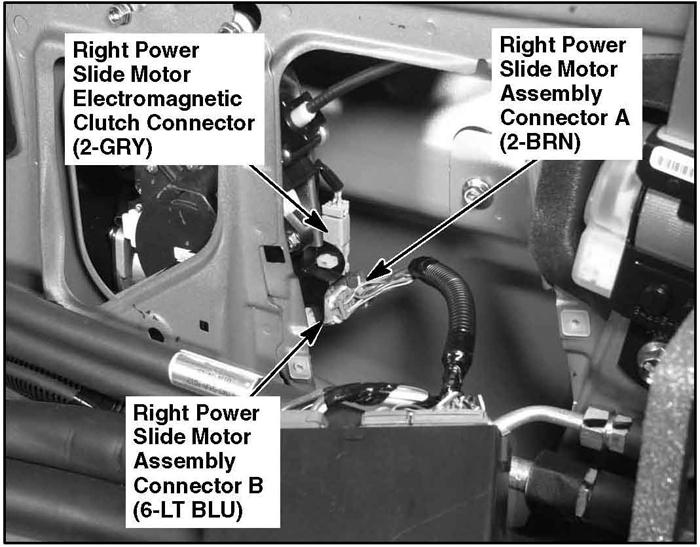 Right Power Slide Motor Electromagnetic Clutch Connector (2-GRY)

Right Power Slide Motor Assembly Connector A (2-BRN)

Right Power Slide Motor Assembly Connector B (6-LT BLU)