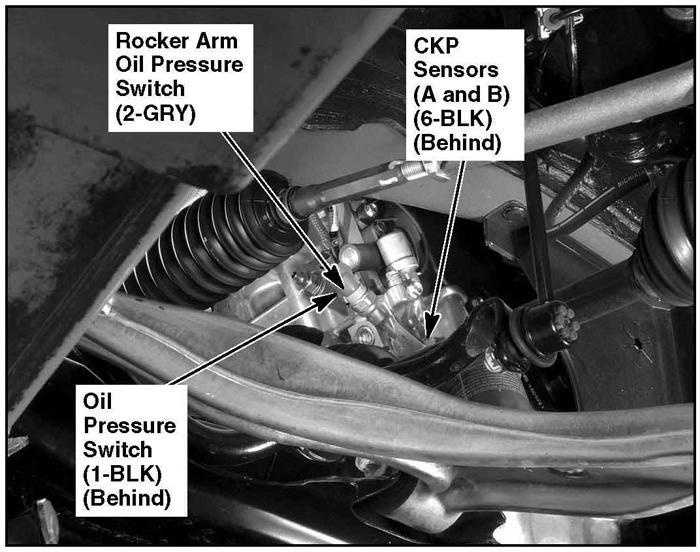 Rocker Arm Oil Pressure Switch (2-GRY)

CKP Sensors (A and B) (6-BLK) (Behind)

Oil Pressure Switch (1-BLK) (Behind)