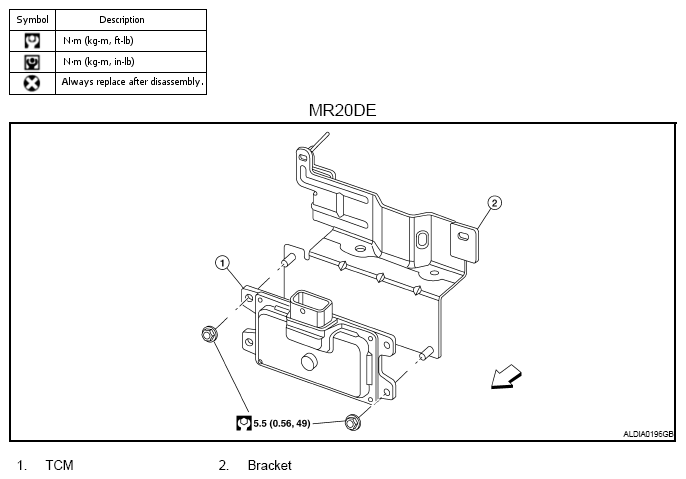 | Symbol | Description |
|---|---|
|  | N·m (kg-m, ft-lb) |
|  | N·m (kg-m, in-lb) |
|  | Always replace after disassembly. |

MR20DE

2

1

5.5 (0.56, 49)

ALDIA0195GB

1. TCM 2. Bracket