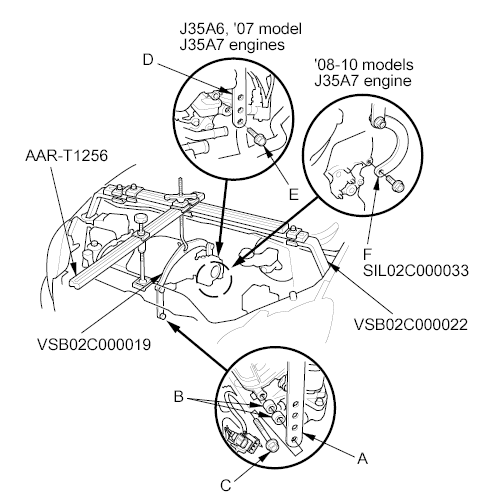 J35A6, '07 model
J35A7 engines

D

'08-10 models
J35A7 engine

AAR-T1256

E

F
SIL02C000033

VSB02C000022

VSB02C000019

B

A

C