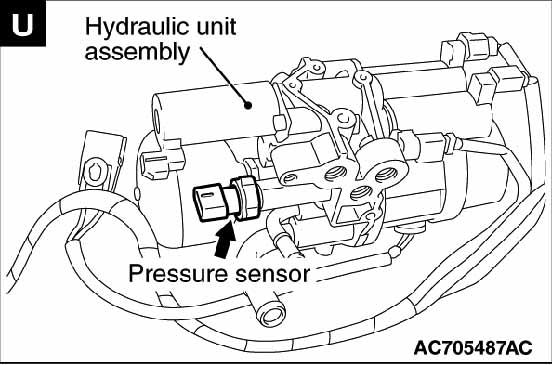 U

Hydraulic unit assembly

Pressure sensor

AC705487AC