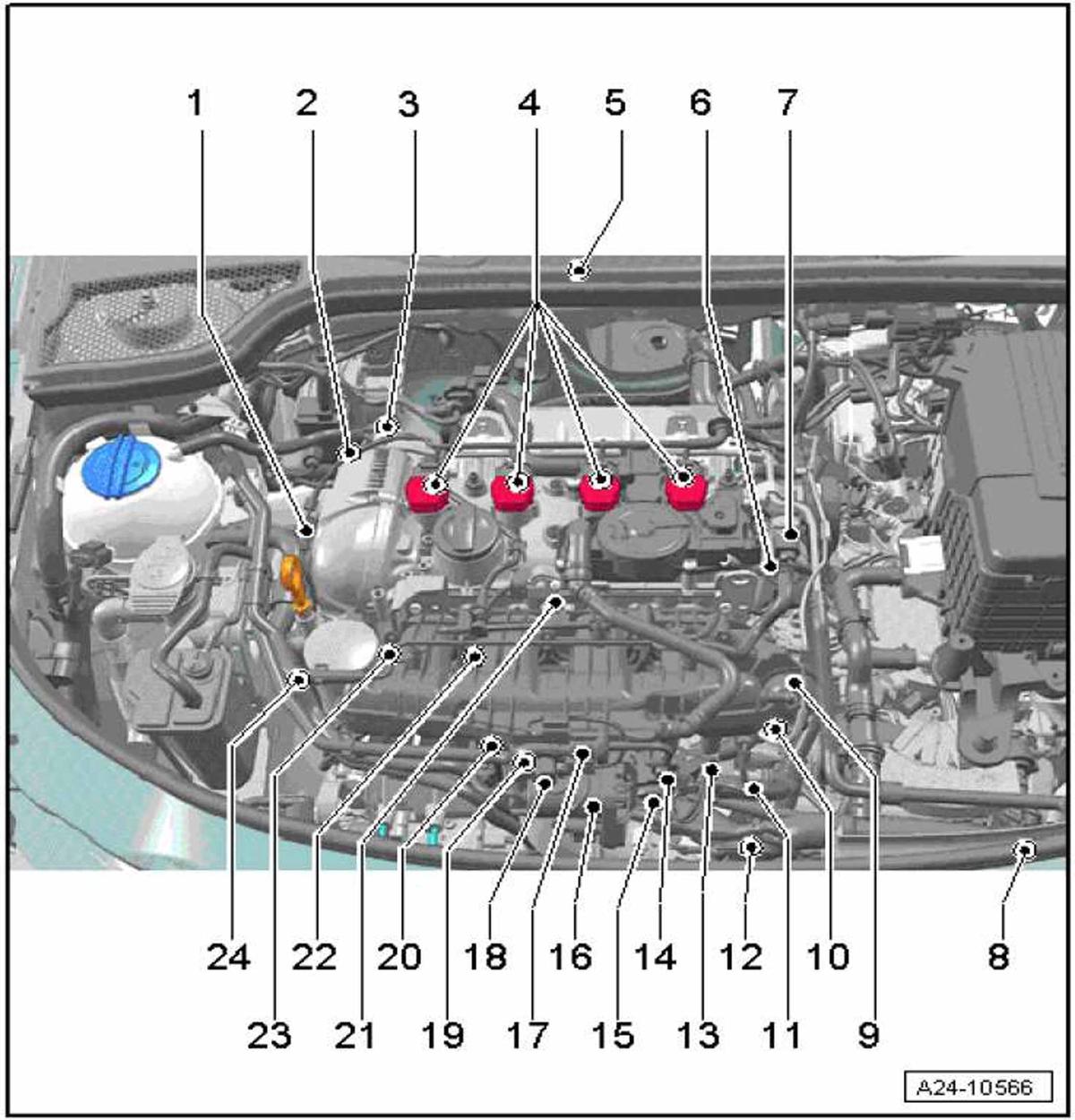 1 2 3 4 5 6 7

24 22 20 18 16 14 12 10 8

23 21 19 17 15 13 11 9

A24-10566