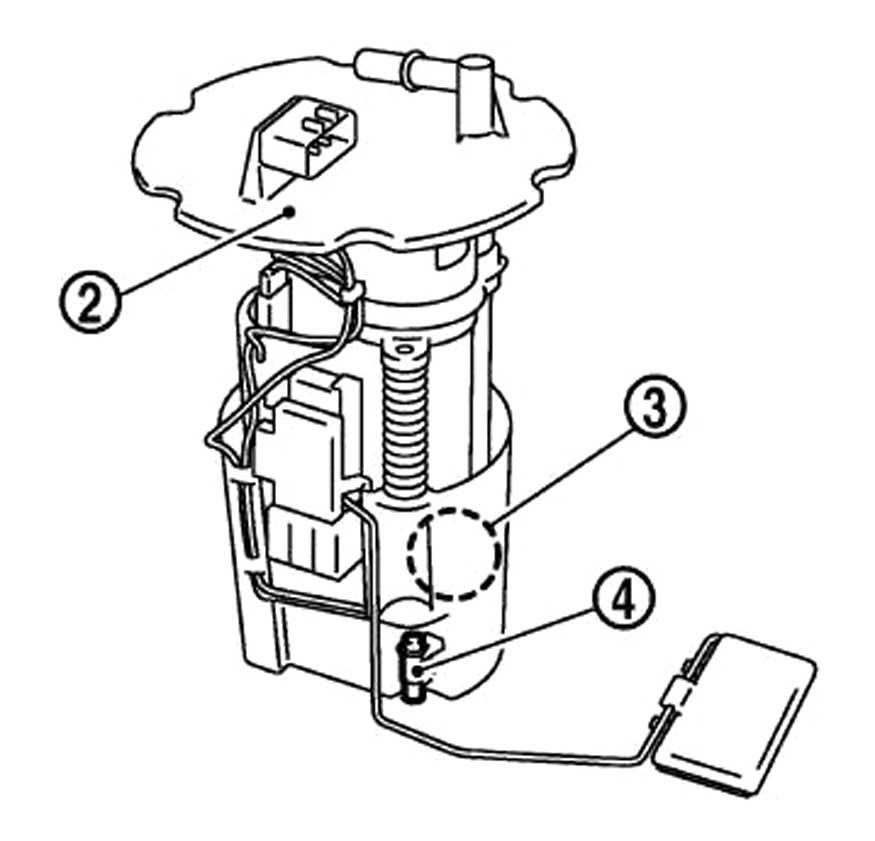 2
3
4