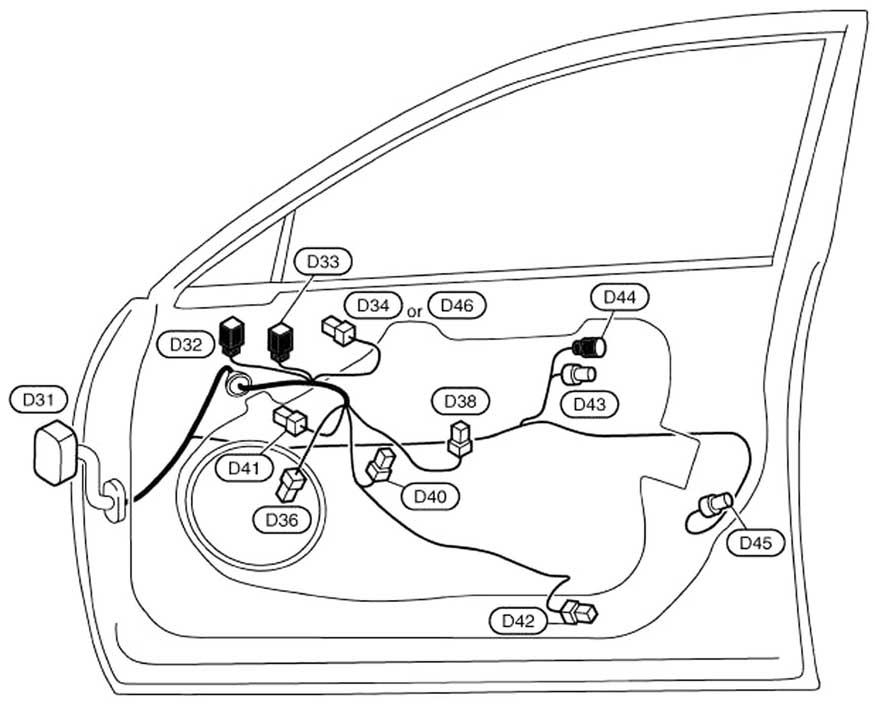 D33
D34 or D46
D44
D32
D31
D38
D43
D41
D40
D36
D45
D42