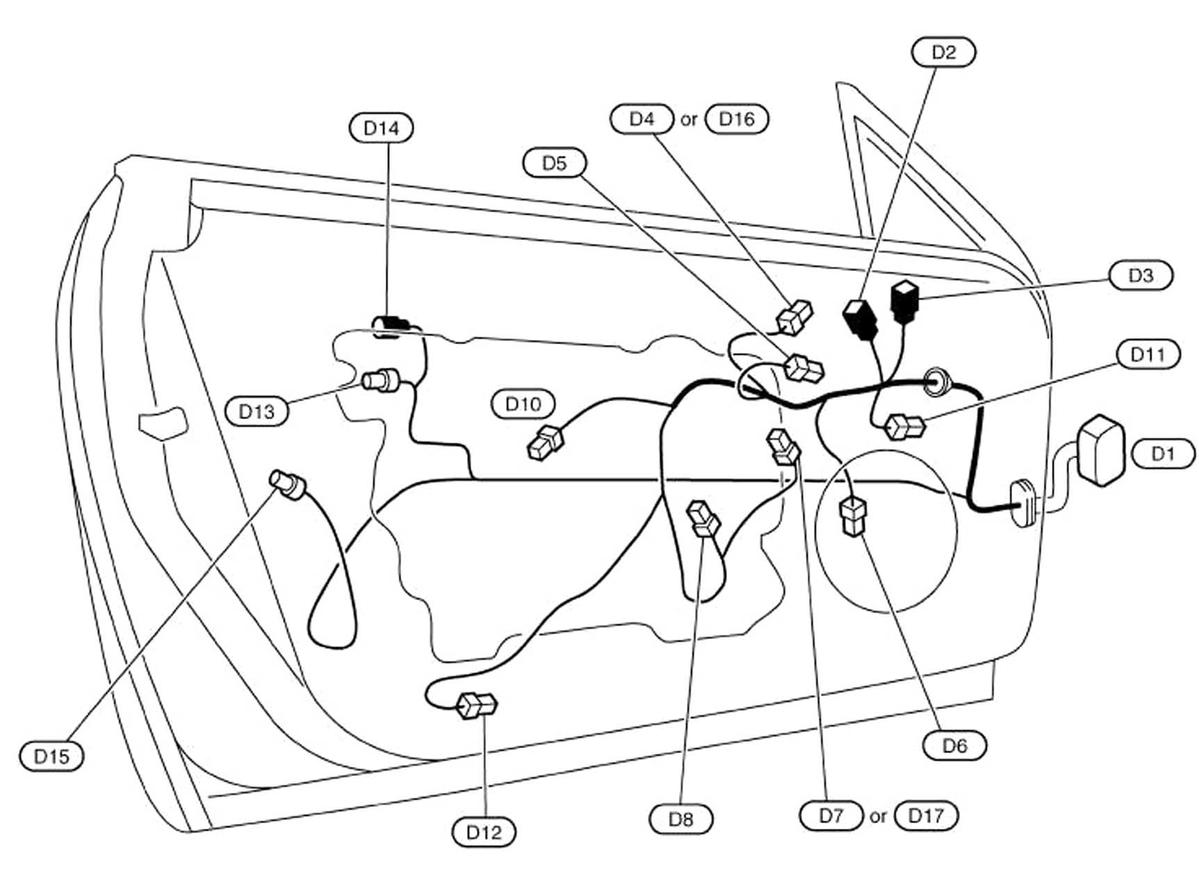 D2

D14

D4 or D16

D5

D3

D11

D13

D10

D1

D15

D6

D12

D8

D7 or D17