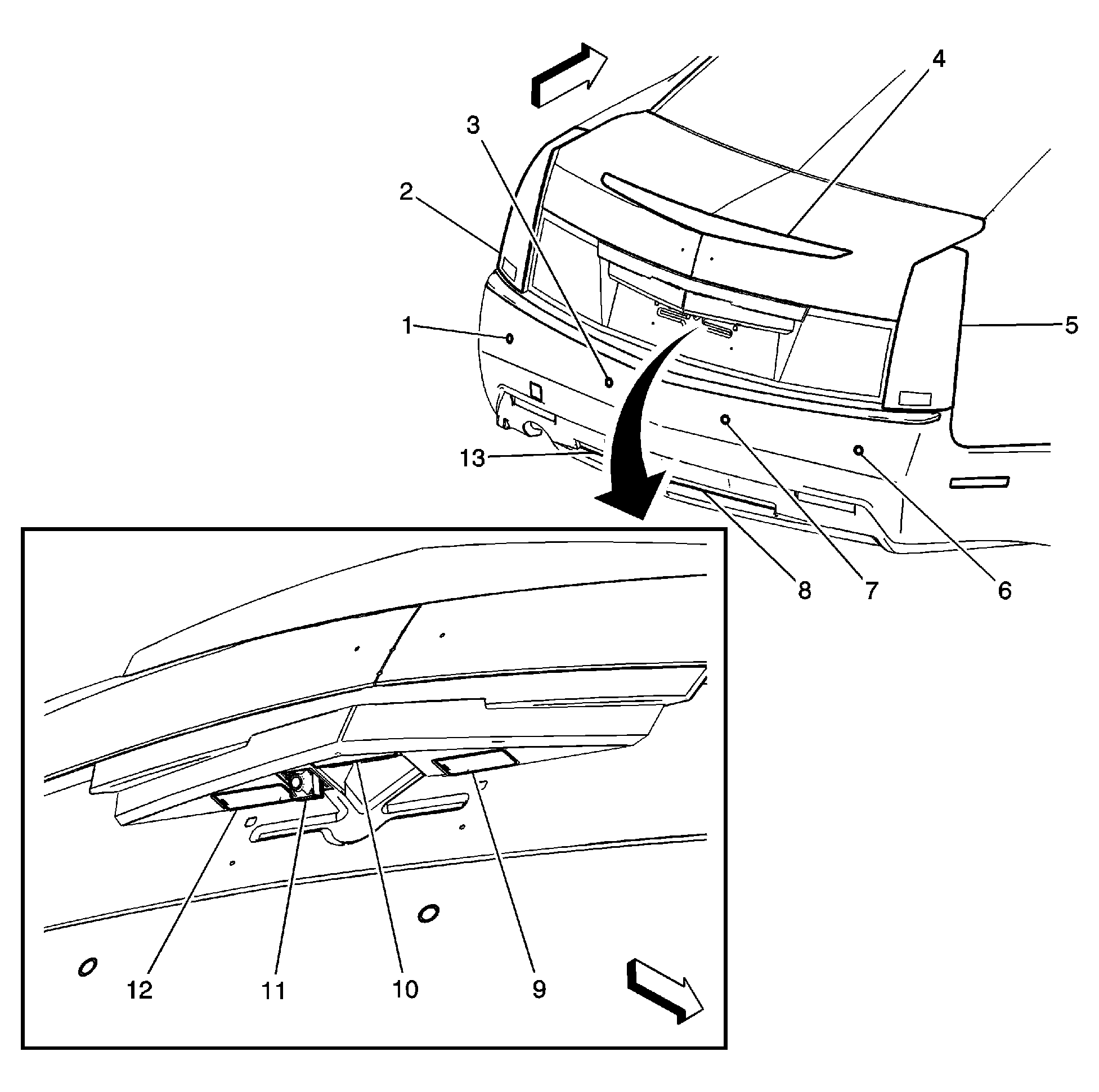 4
3
2
1
5
13
8
7
6
12
11
10
9