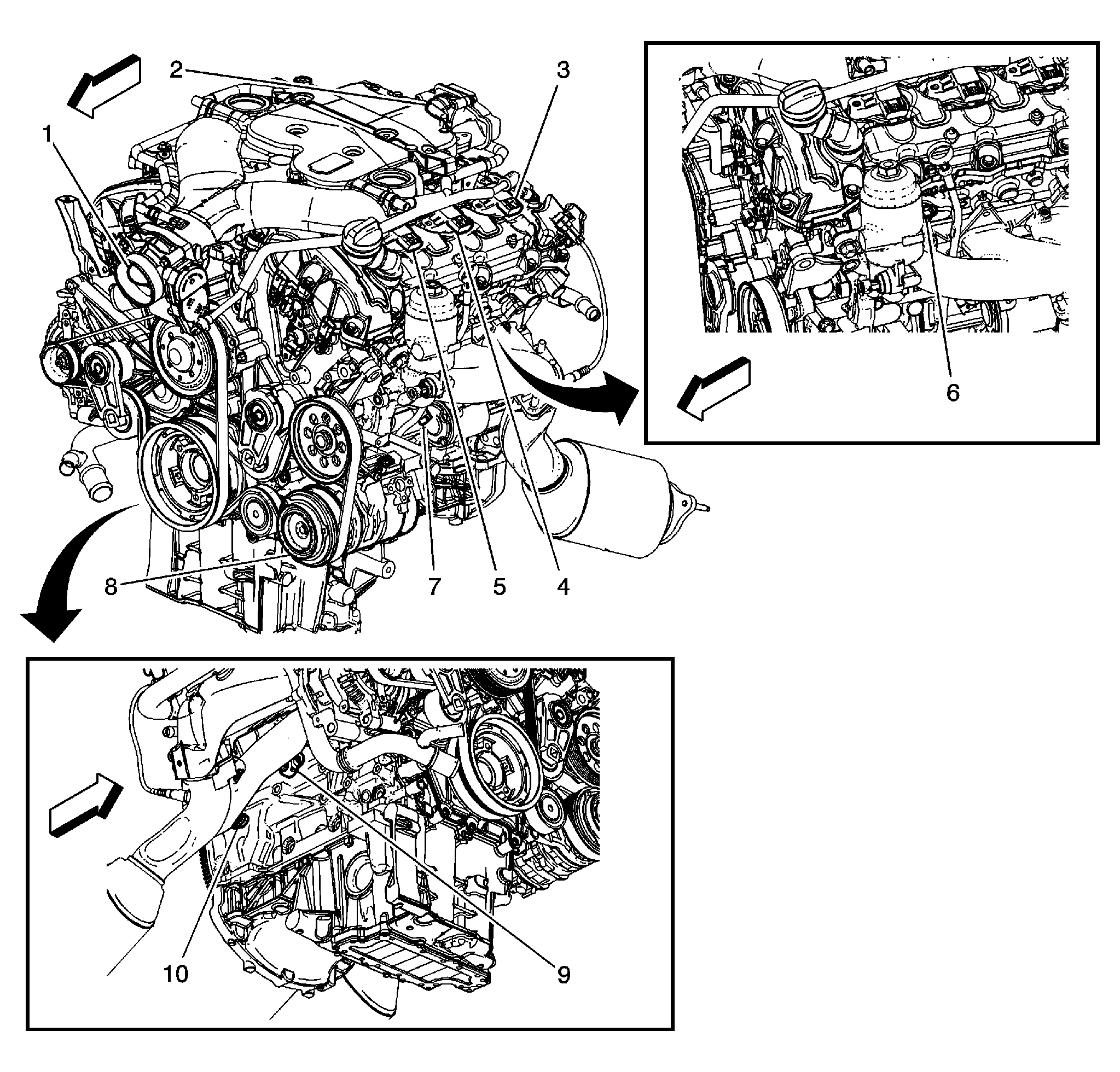 2
3
1
6
8
7
5
4
10
9