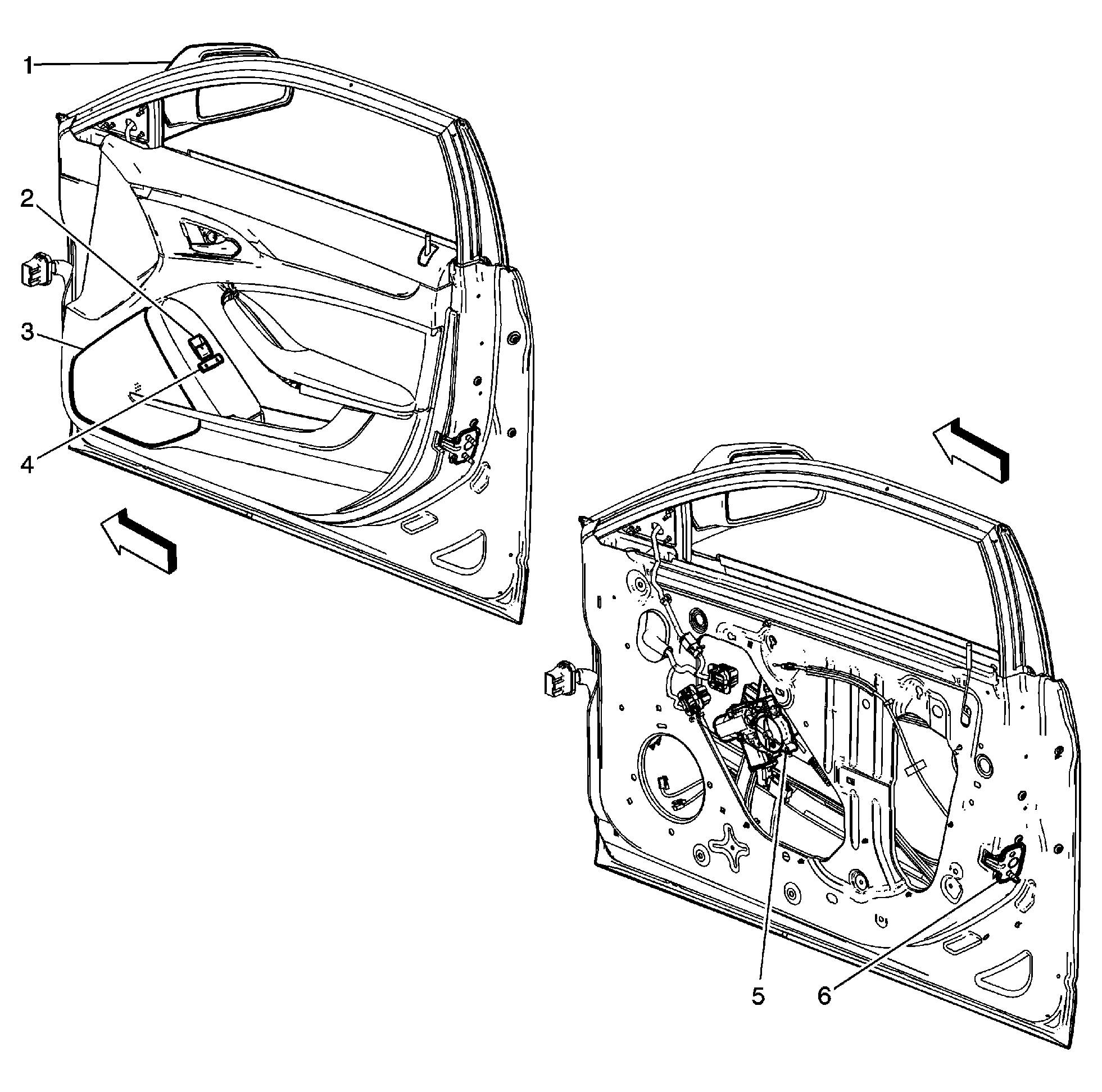 1
2
3
4
5
6