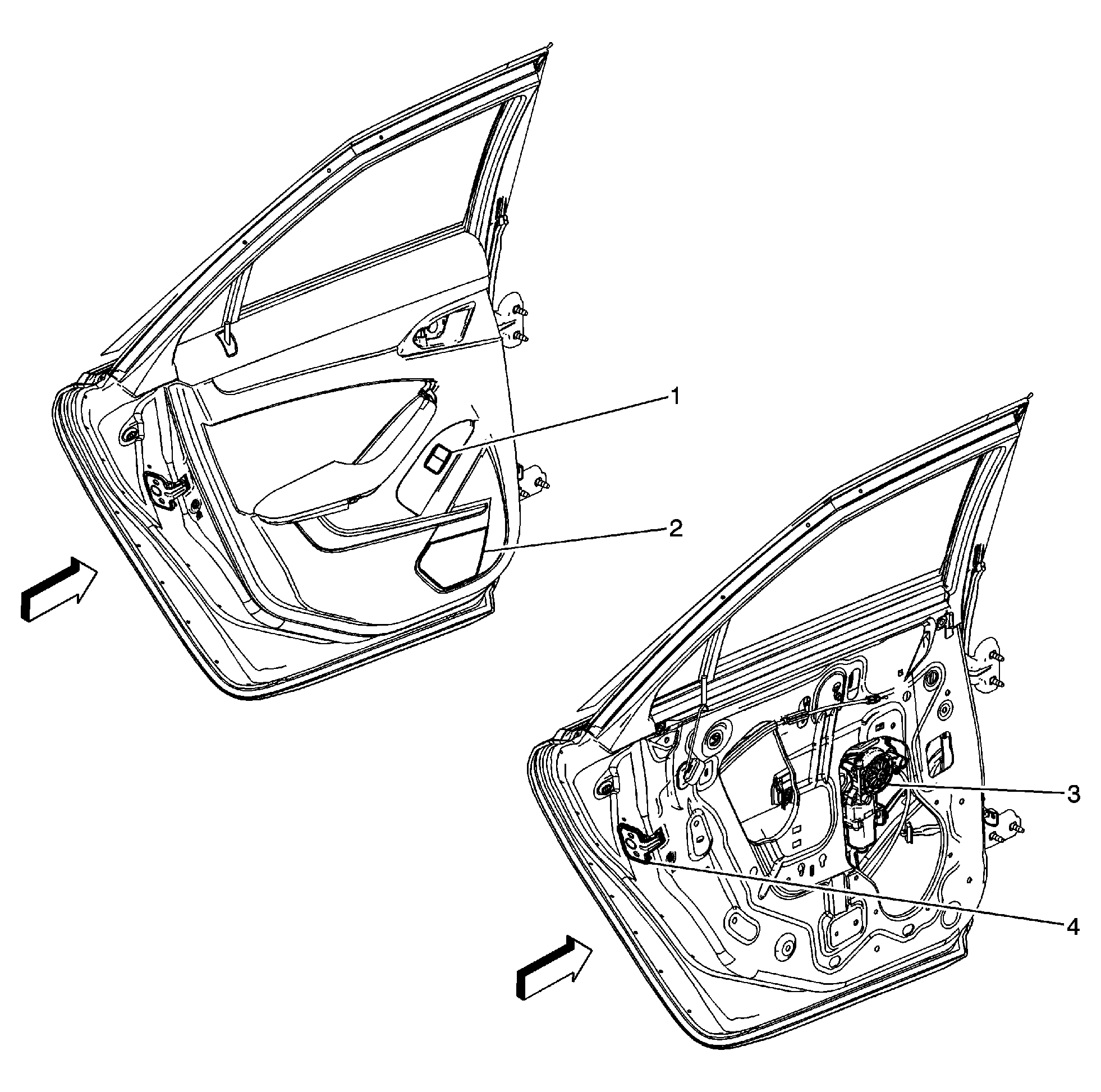 1
2
3
4