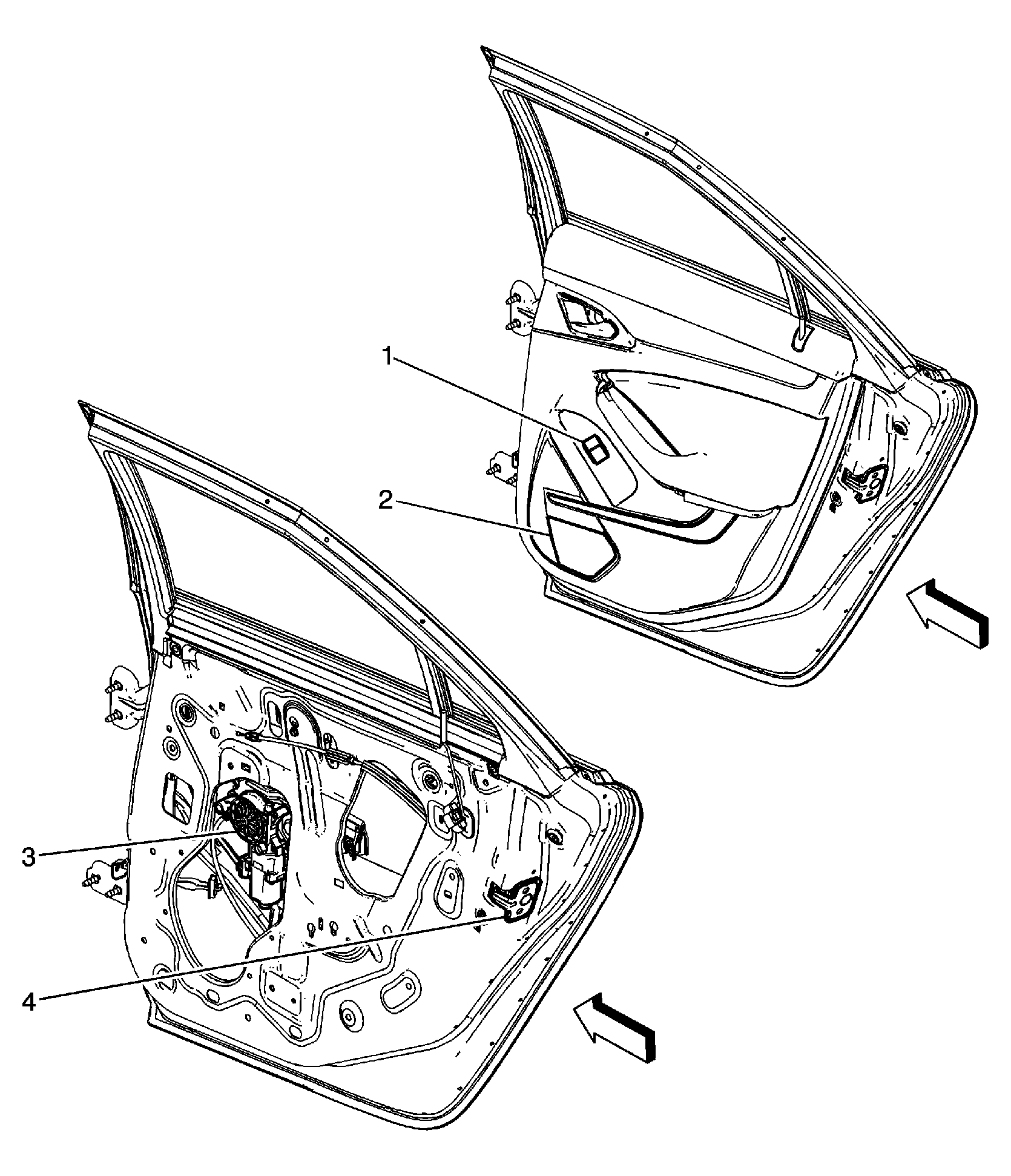 1
2
3
4