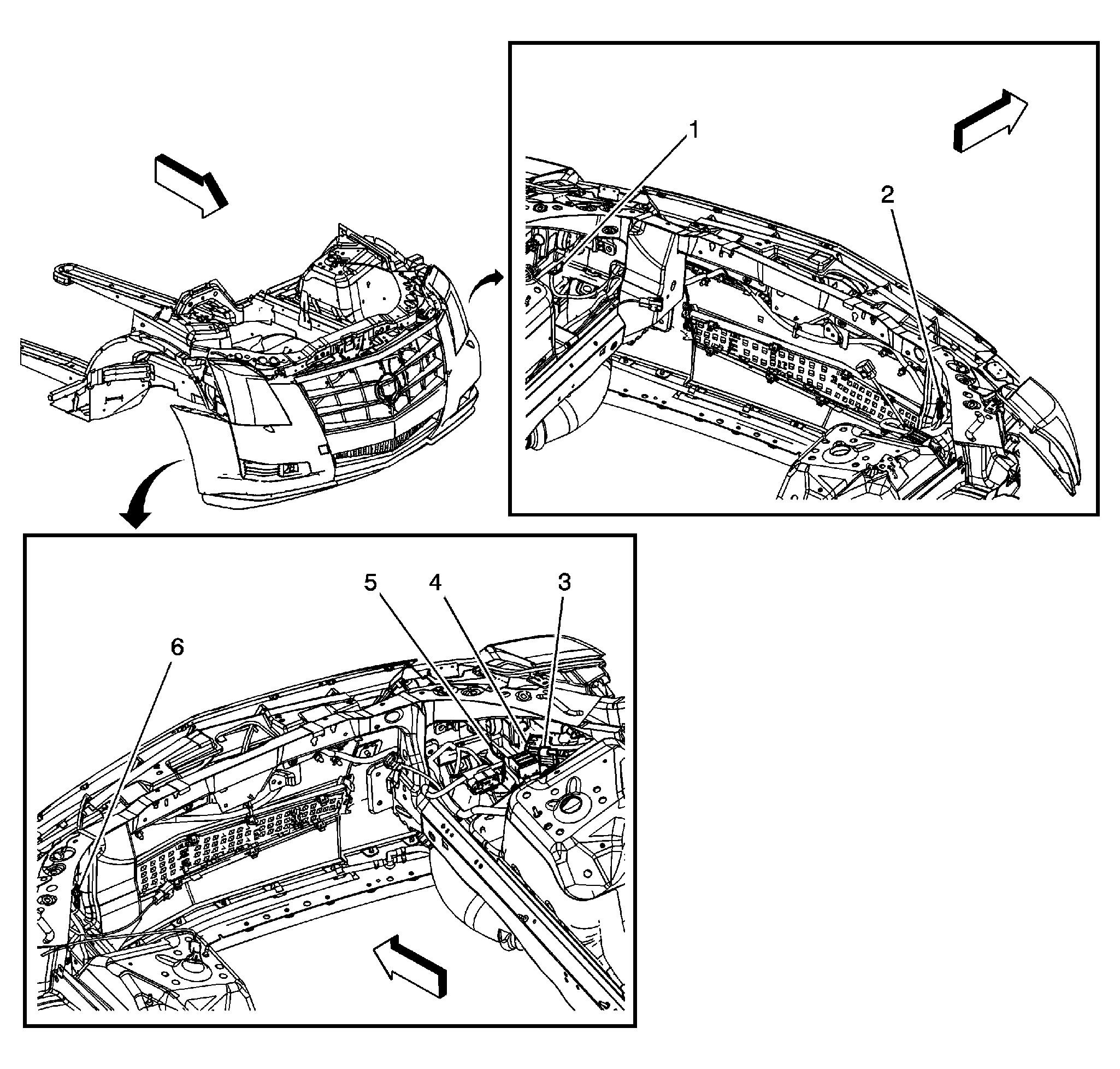 1
2
5
4
3
6