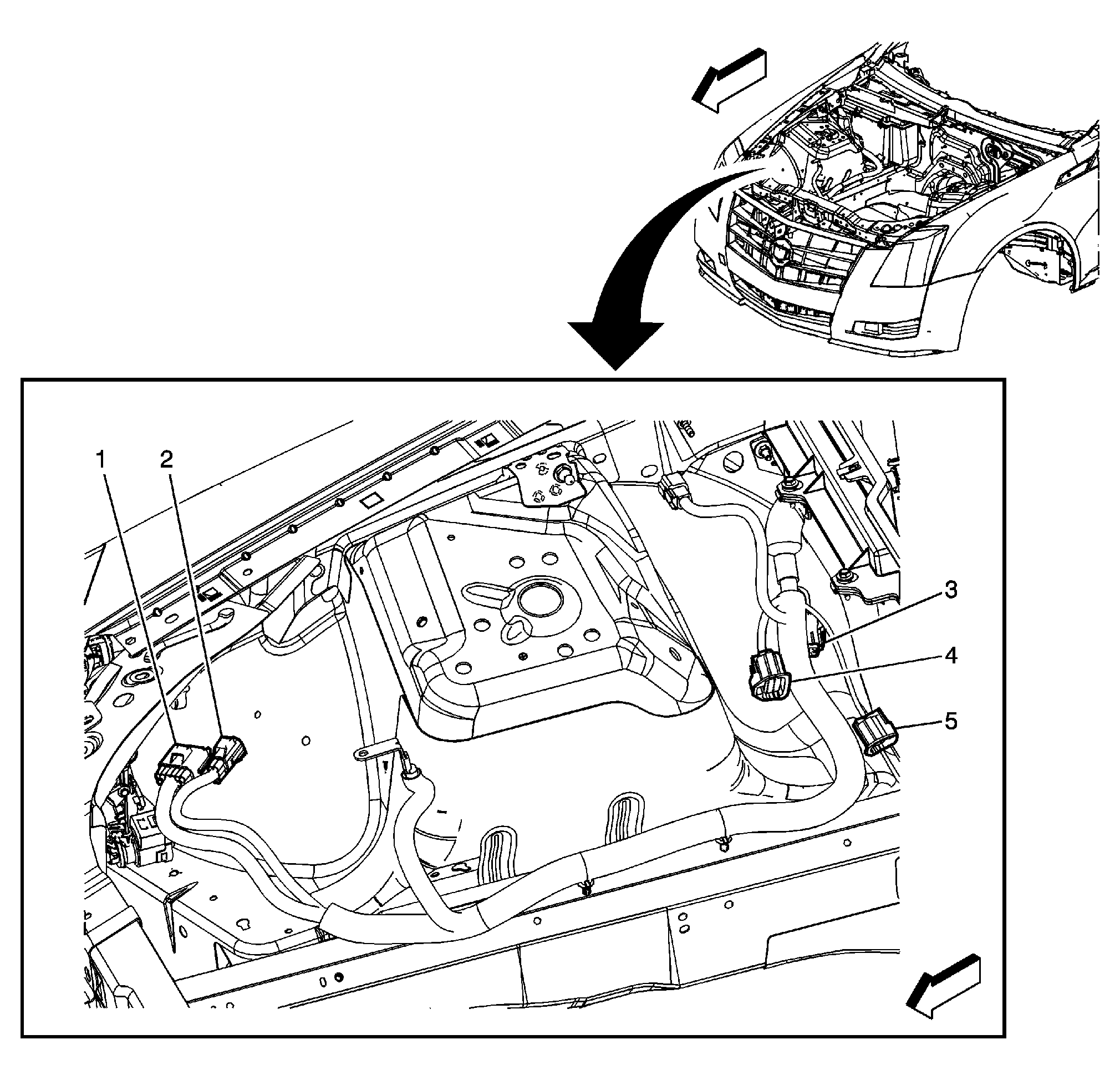 1
2
3
4
5