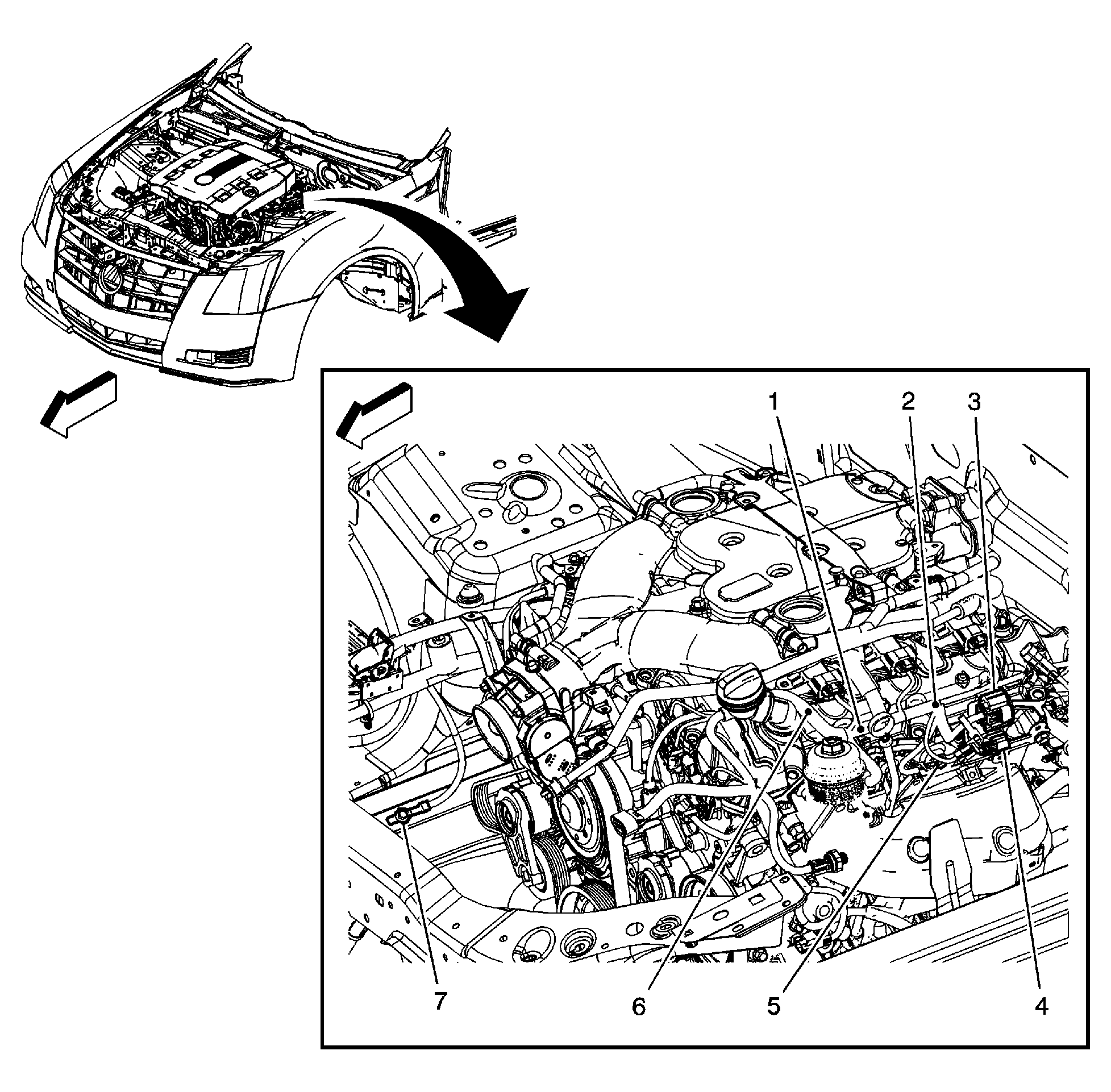 1
2
3
7
6
5
4