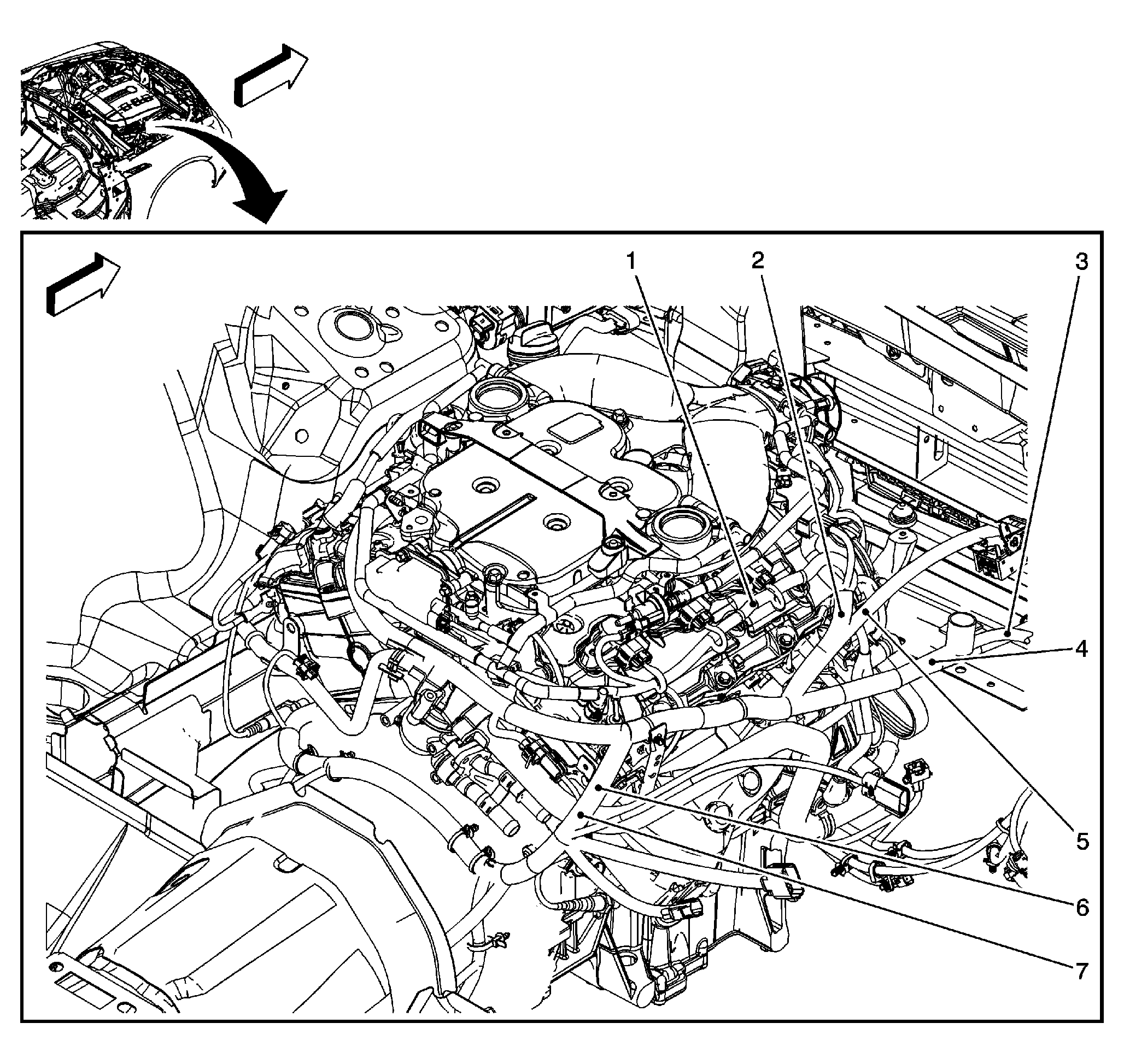 1
2
3
4
5
6
7