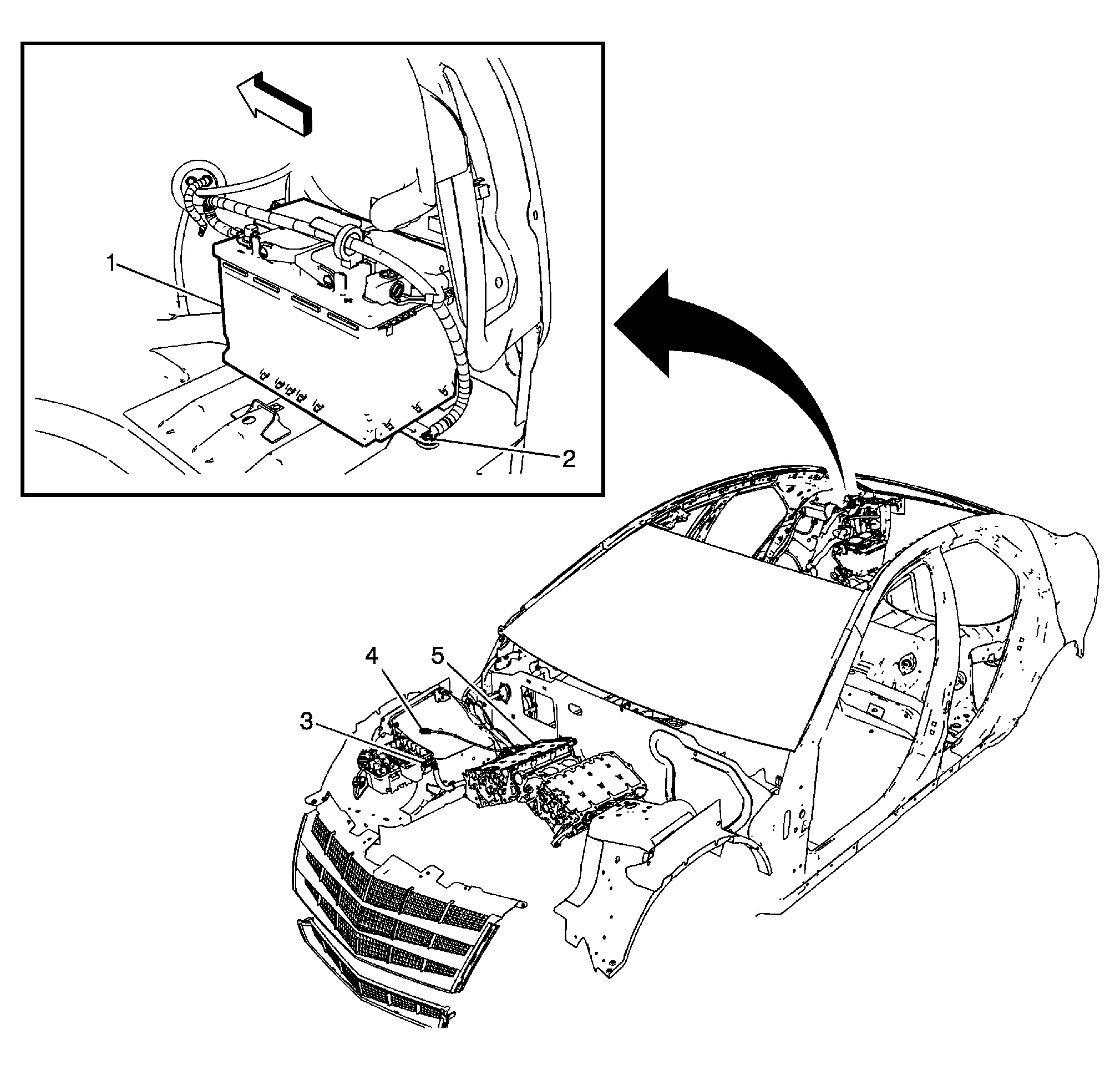 1
2
4
5
3