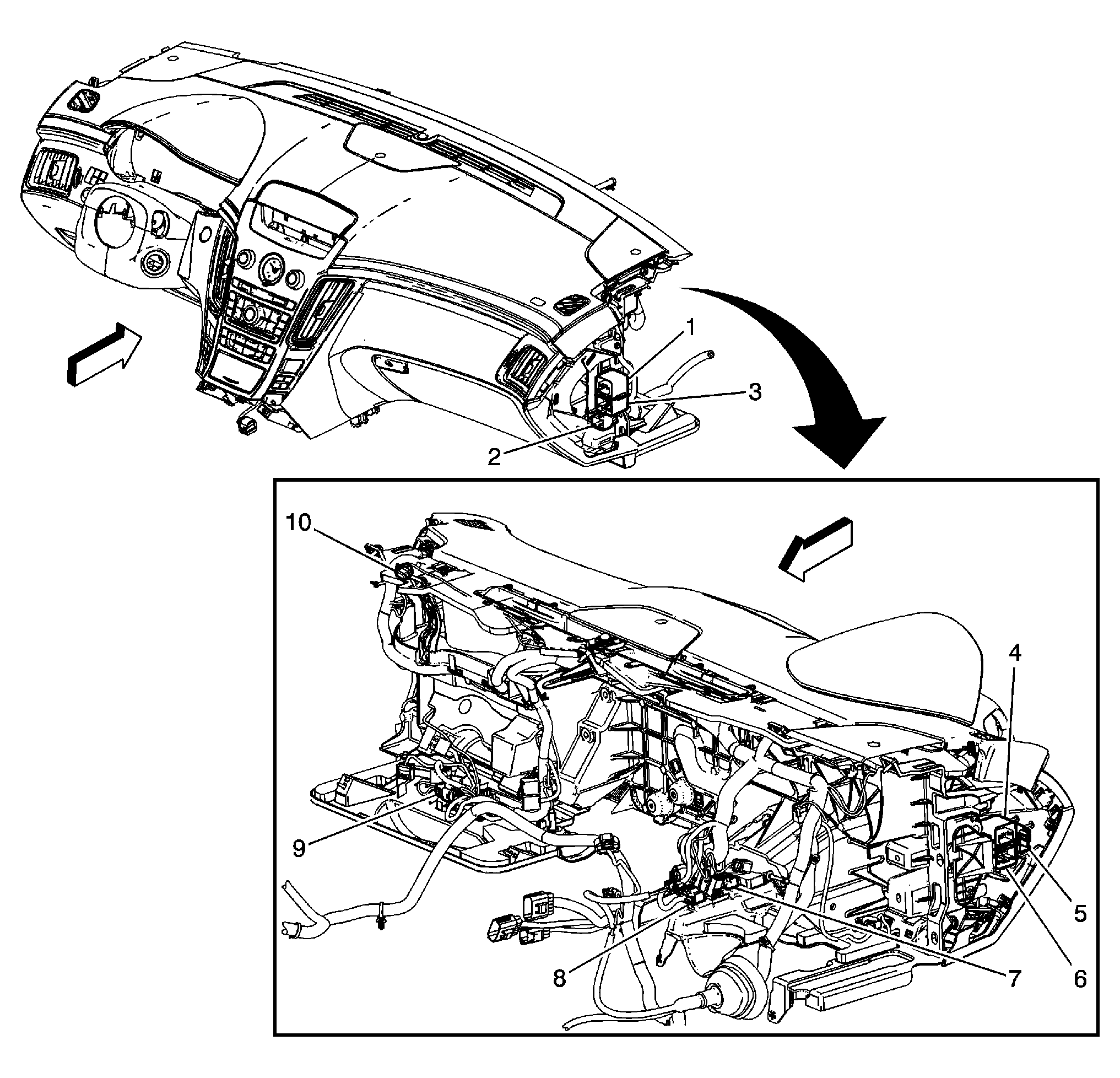 1
3
2
10
4
9
5
8
7
6