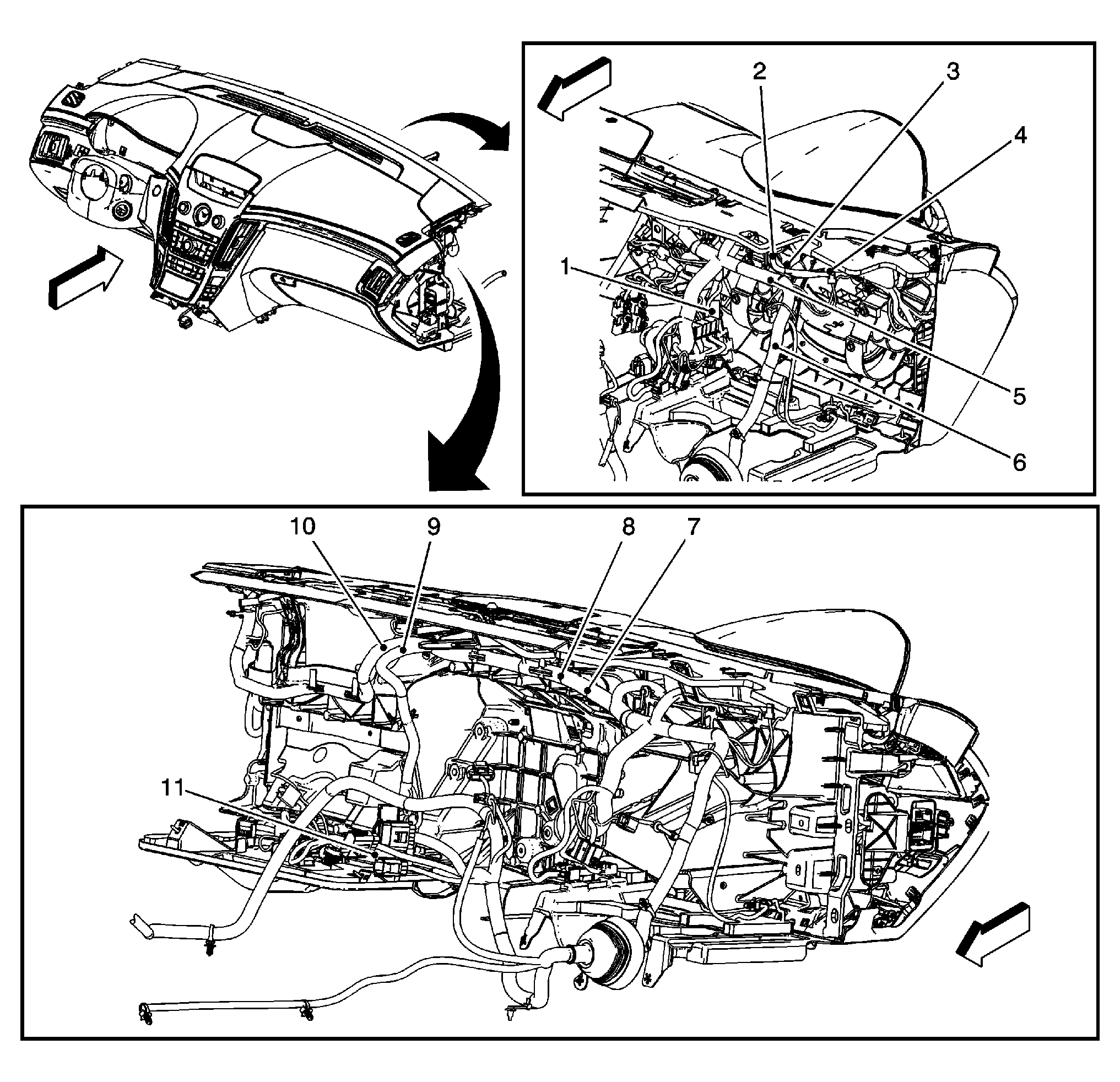 2
3
4
1
5
6
10
9
8
7
11