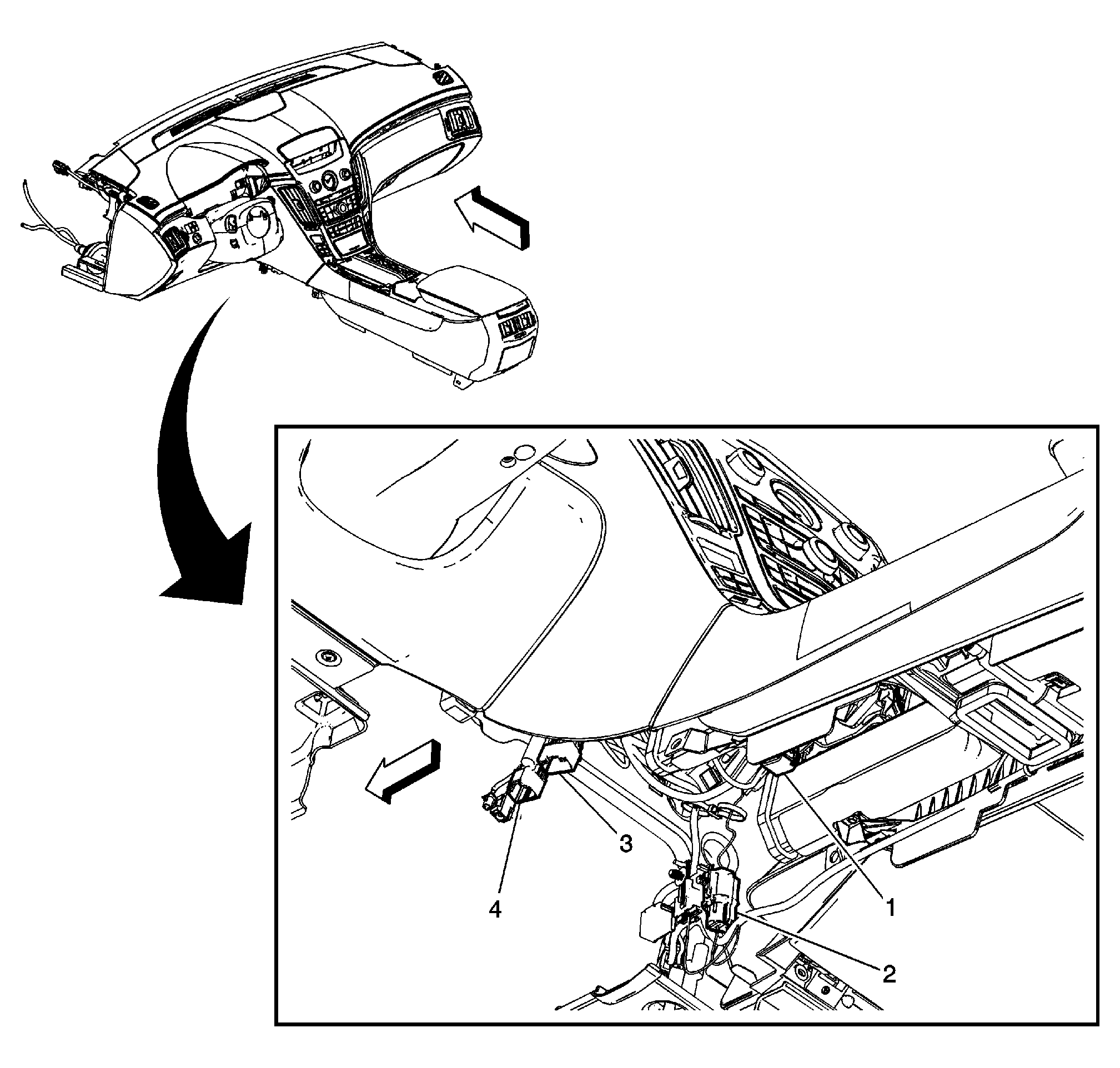 3
4
1
2