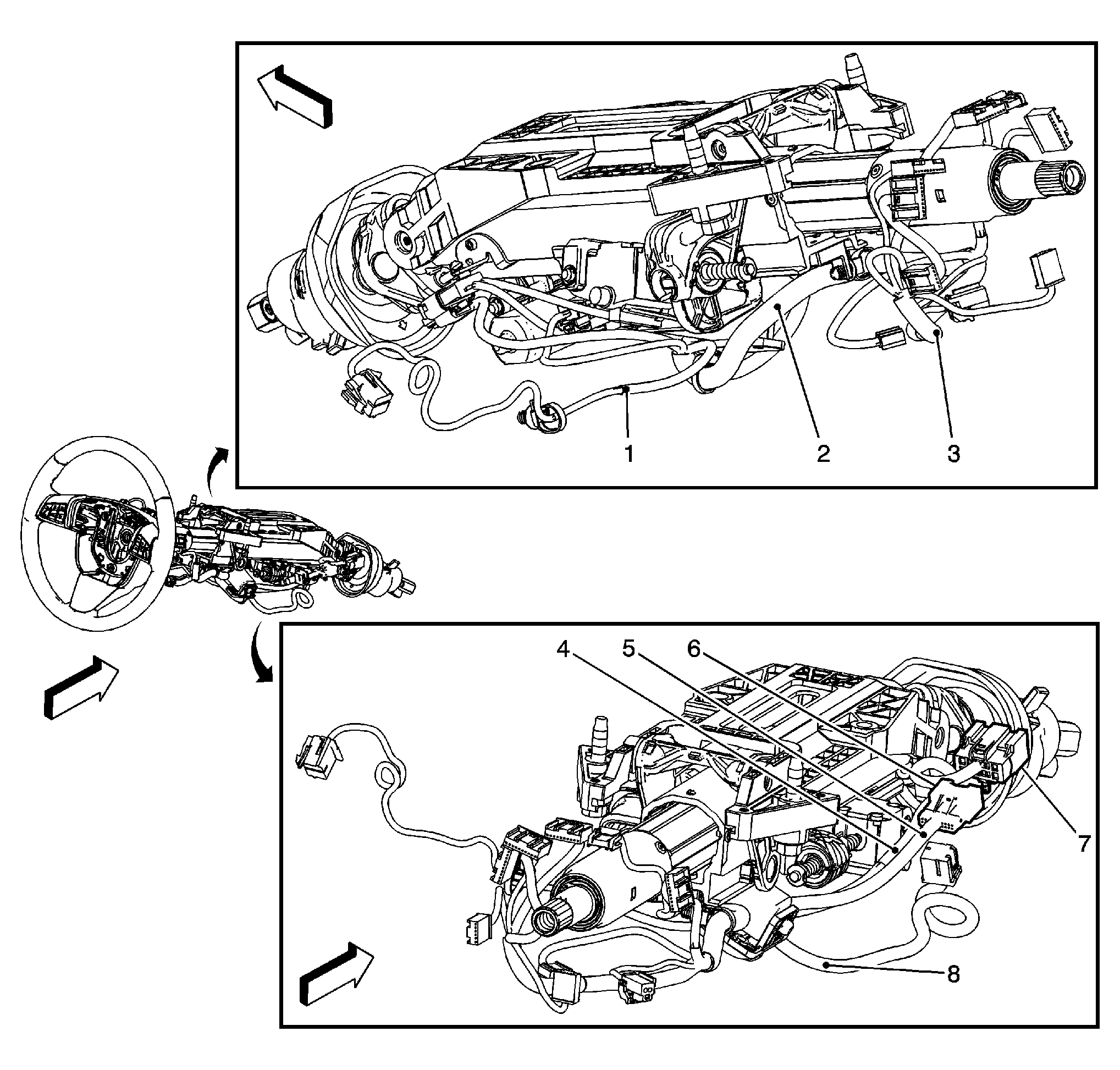 1
2
3
4
5
6
7
8